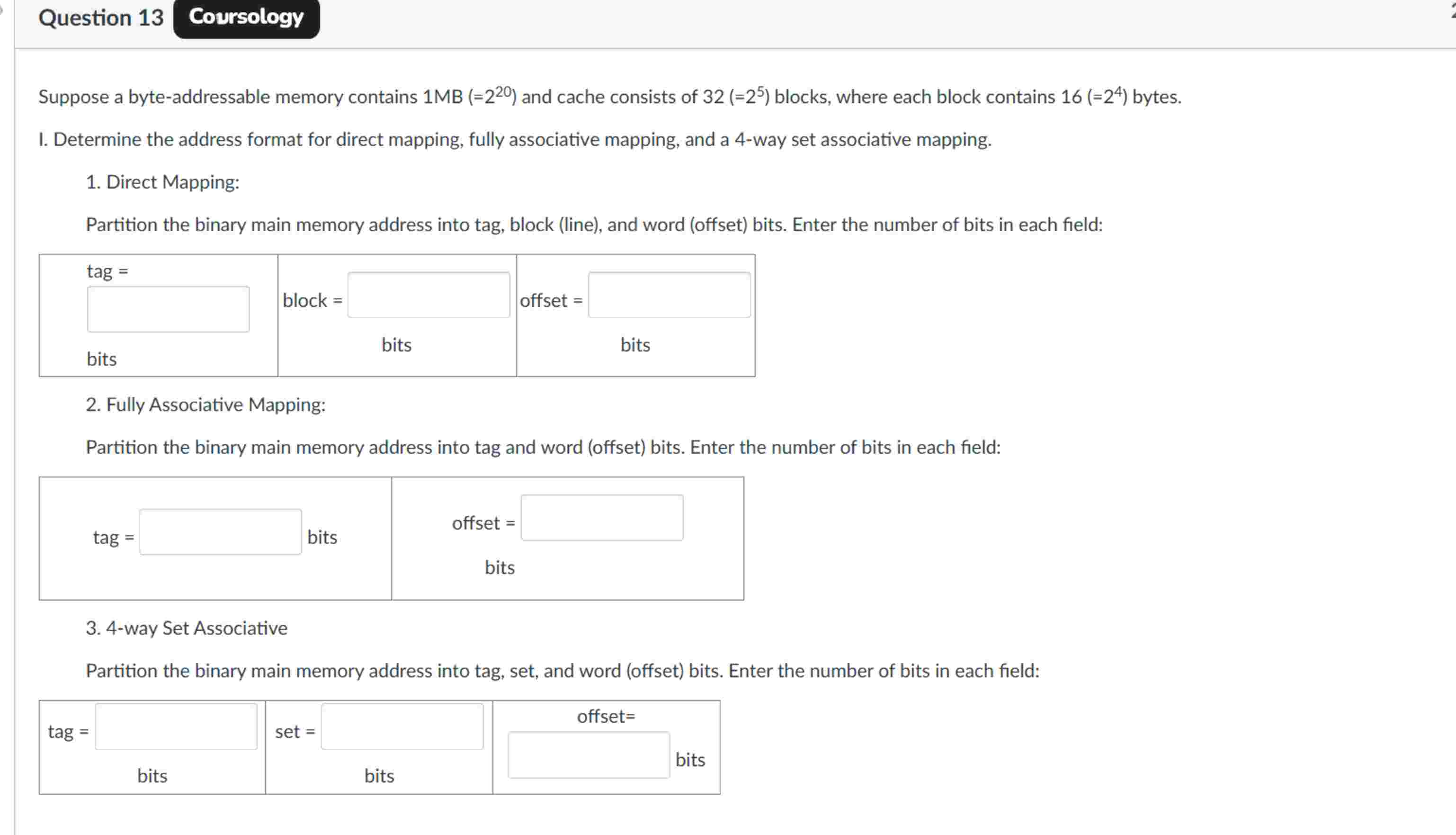 Question 13 Coursology

Suppose a byte-addressable memory contains 1MB (=$2^{20}$) and cache consists of 32 (=$2^5$) blocks, where each block contains 16 (=$2^4$) bytes.

I. Determine the address format for direct mapping, fully associative mapping, and a 4-way set associative mapping.

1. Direct Mapping:

Partition the binary main memory address into tag, block (line), and word (offset) bits. Enter the number of bits in each field:

| tag = bits | block = bits | offset = bits |
|---|---|---|

2. Fully Associative Mapping:

Partition the binary main memory address into tag and word (offset) bits. Enter the number of bits in each field:

| tag = bits | offset = bits |
|---|---|

3. 4-way Set Associative

Partition the binary main memory address into tag, set, and word (offset) bits. Enter the number of bits in each field:

| tag = bits | set = bits | offset= bits |
|---|---|---|