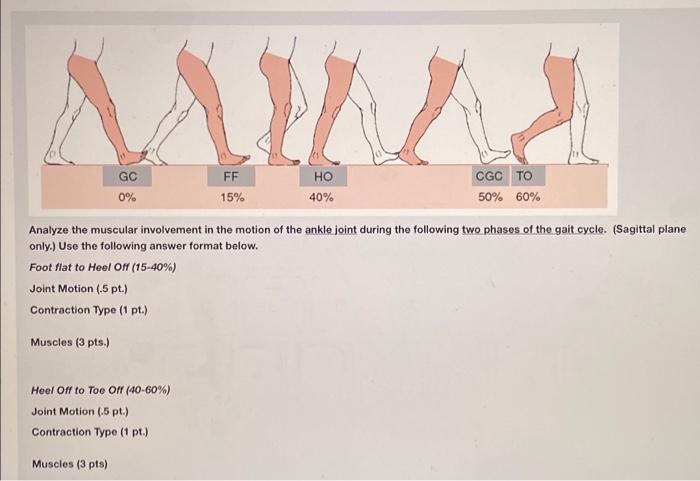 GC
0%

FF
15%

HO
40%

CGC
50%

TO
60%

Analyze the muscular involvement in the motion of the ankle joint during the following two phases of the gait cycle. (Sagittal plane only.) Use the following answer format below.

Foot flat to Heel Off (15-40%)

Joint Motion (.5 pt.)

Contraction Type (1 pt.)

Muscles (3 pts.)

Heel Off to Toe Off (40-60%)

Joint Motion (.5 pt.)

Contraction Type (1 pt.)

Muscles (3 pts)