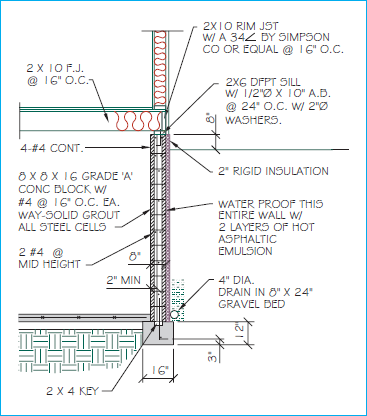 2X10 RIM JST W/ A 34∠ BY SIMPSON CO OR EQUAL @ 16" O.C.

2 X 10 F.J. @ 16" O.C.

2X6 DFPT SILL W/ 1/2"Ø X 10" A.B. @ 24" O.C. W/ 2"Ø WASHERS.

8"

4-#4 CONT.

2" RIGID INSULATION

8 X 8 X 16 GRADE 'A' CONC BLOCK W/ #4 @ 16" O.C. EA. WAY-SOLID GROUT ALL STEEL CELLS

WATER PROOF THIS ENTIRE WALL W/ 2 LAYERS OF HOT ASPHALTIC EMULSION

2 #4 @ MID HEIGHT

8"

2" MIN

4" DIA. DRAIN IN 8" X 24" GRAVEL BED

12"

3"

16"

2 X 4 KEY