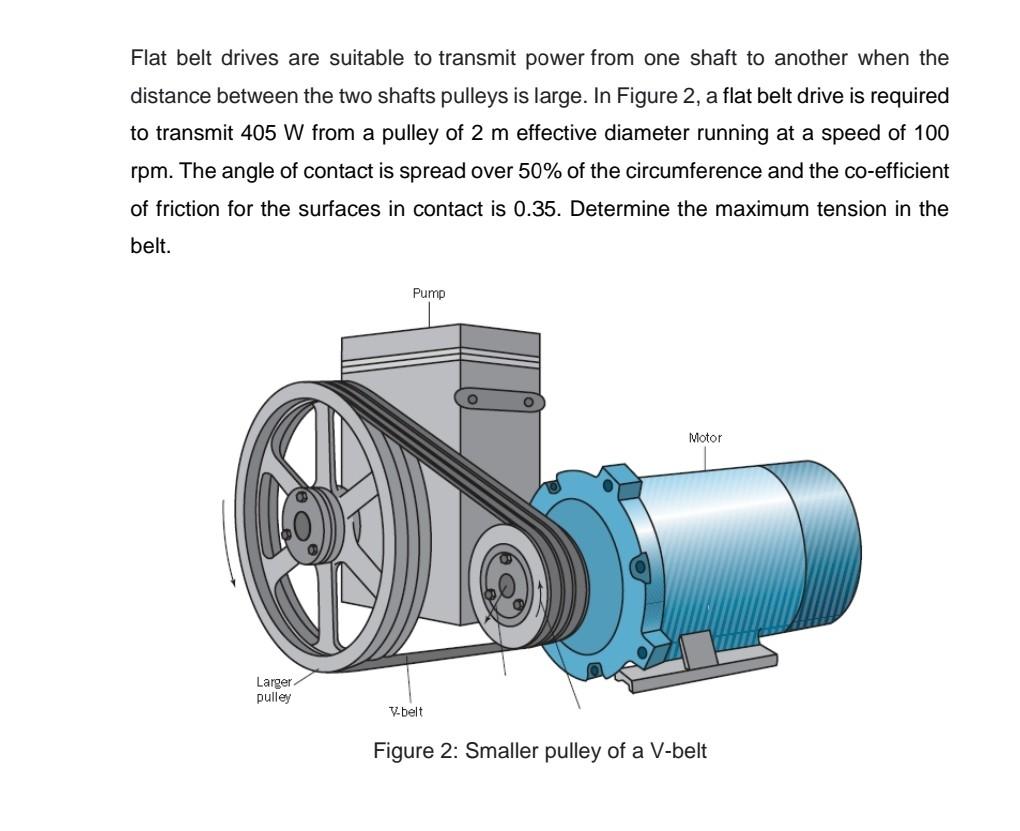 Flat belt drives are suitable to transmit power from one shaft to another when the distance between the two shafts pulleys is large. In Figure 2, a flat belt drive is required to transmit 405 W from a pulley of 2 m effective diameter running at a speed of 100 rpm. The angle of contact is spread over 50% of the circumference and the co-efficient of friction for the surfaces in contact is 0.35. Determine the maximum tension in the belt.

Pump

Motor

Larger pulley

V-belt

Figure 2: Smaller pulley of a V-belt