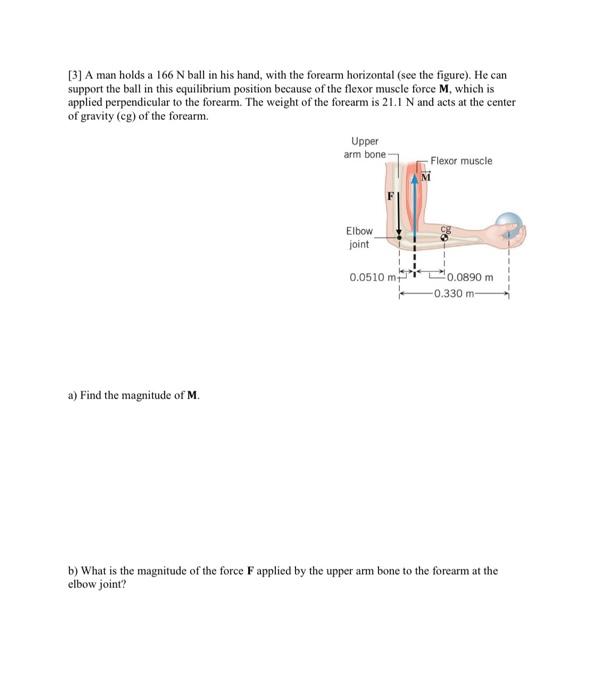 [3] A man holds a 166 N ball in his hand, with the forearm horizontal (see the figure). He can support the ball in this equilibrium position because of the flexor muscle force **M**, which is applied perpendicular to the forearm. The weight of the forearm is 21.1 N and acts at the center of gravity (cg) of the forearm.

Upper arm bone

Flexor muscle

M

F

Elbow joint

cg

0.0510 m

0.0890 m

0.330 m

a) Find the magnitude of **M**.

b) What is the magnitude of the force **F** applied by the upper arm bone to the forearm at the elbow joint?