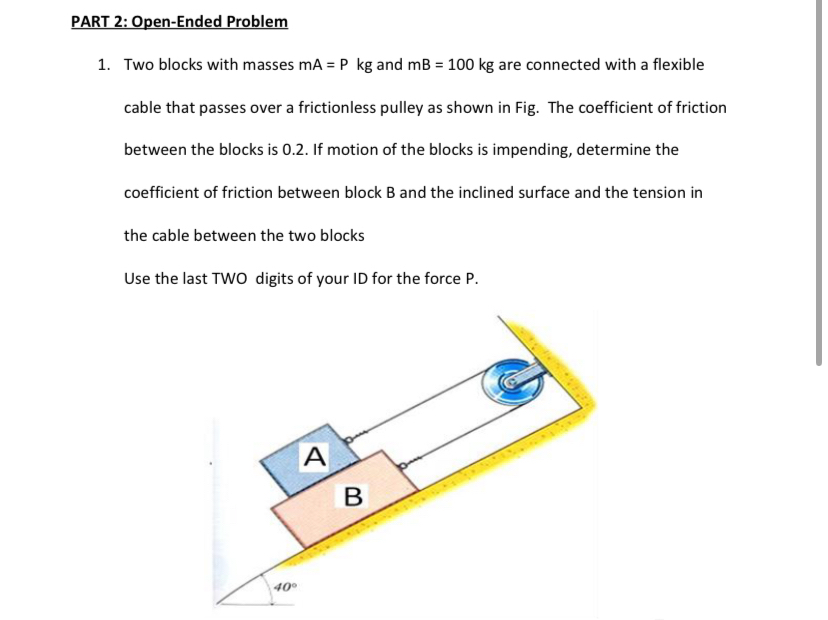 PART 2: Open-Ended Problem

1. Two blocks with masses mA = P kg and mB = 100 kg are connected with a flexible cable that passes over a frictionless pulley as shown in Fig. The coefficient of friction between the blocks is 0.2. If motion of the blocks is impending, determine the coefficient of friction between block B and the inclined surface and the tension in the cable between the two blocks

Use the last TWO digits of your ID for the force P.

A

B

40°