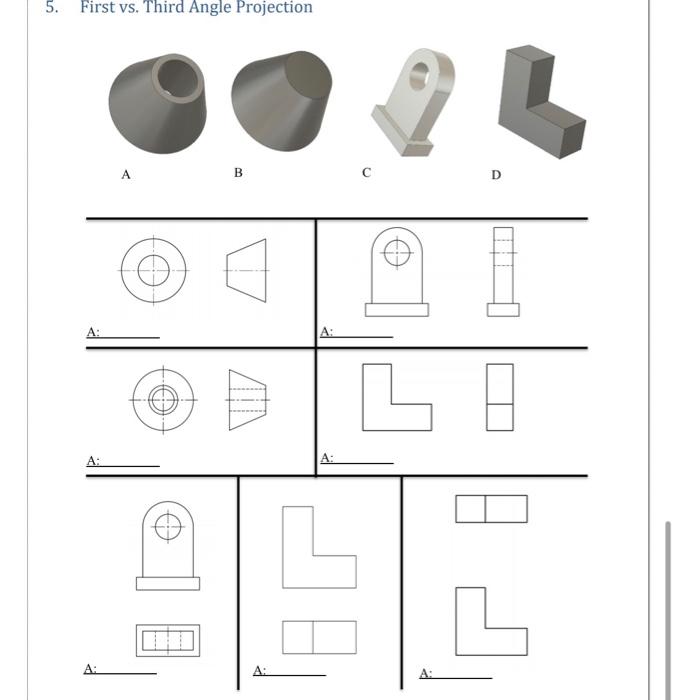 5. First vs. Third Angle Projection

A

B

C

D

A: ________

A: ________

A: ________

A: ________

A: ________

A: ________

A: ________