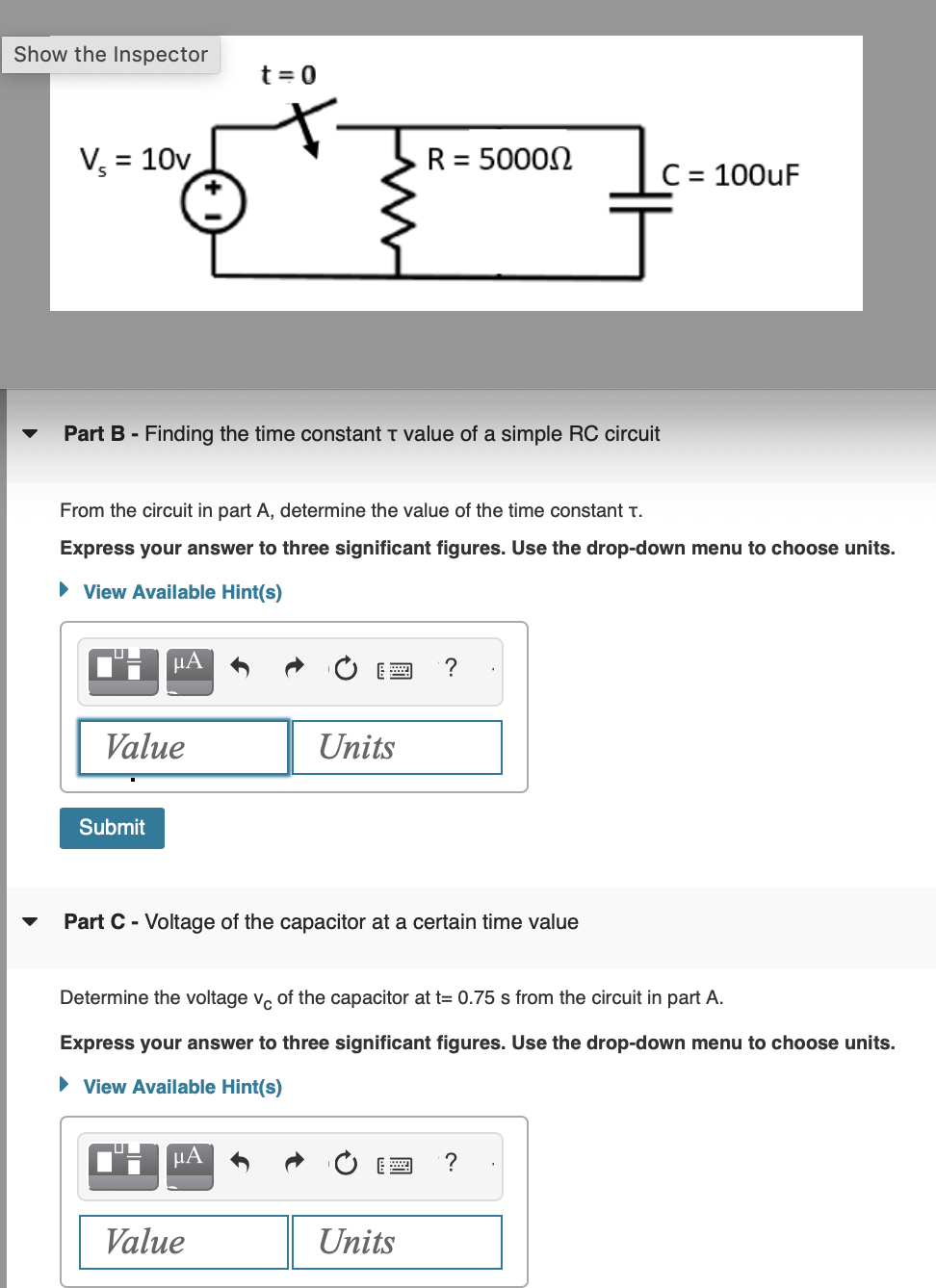 Show the Inspector

t = 0

$V_s$ = 10v

R = 5000Ω

C = 100uF

Part B - Finding the time constant τ value of a simple RC circuit

From the circuit in part A, determine the value of the time constant τ.

Express your answer to three significant figures. Use the drop-down menu to choose units.

View Available Hint(s)

μA

?

Value

Units

Submit

Part C - Voltage of the capacitor at a certain time value

Determine the voltage $v_C$ of the capacitor at t= 0.75 s from the circuit in part A.

Express your answer to three significant figures. Use the drop-down menu to choose units.

View Available Hint(s)

μA

?

Value

Units