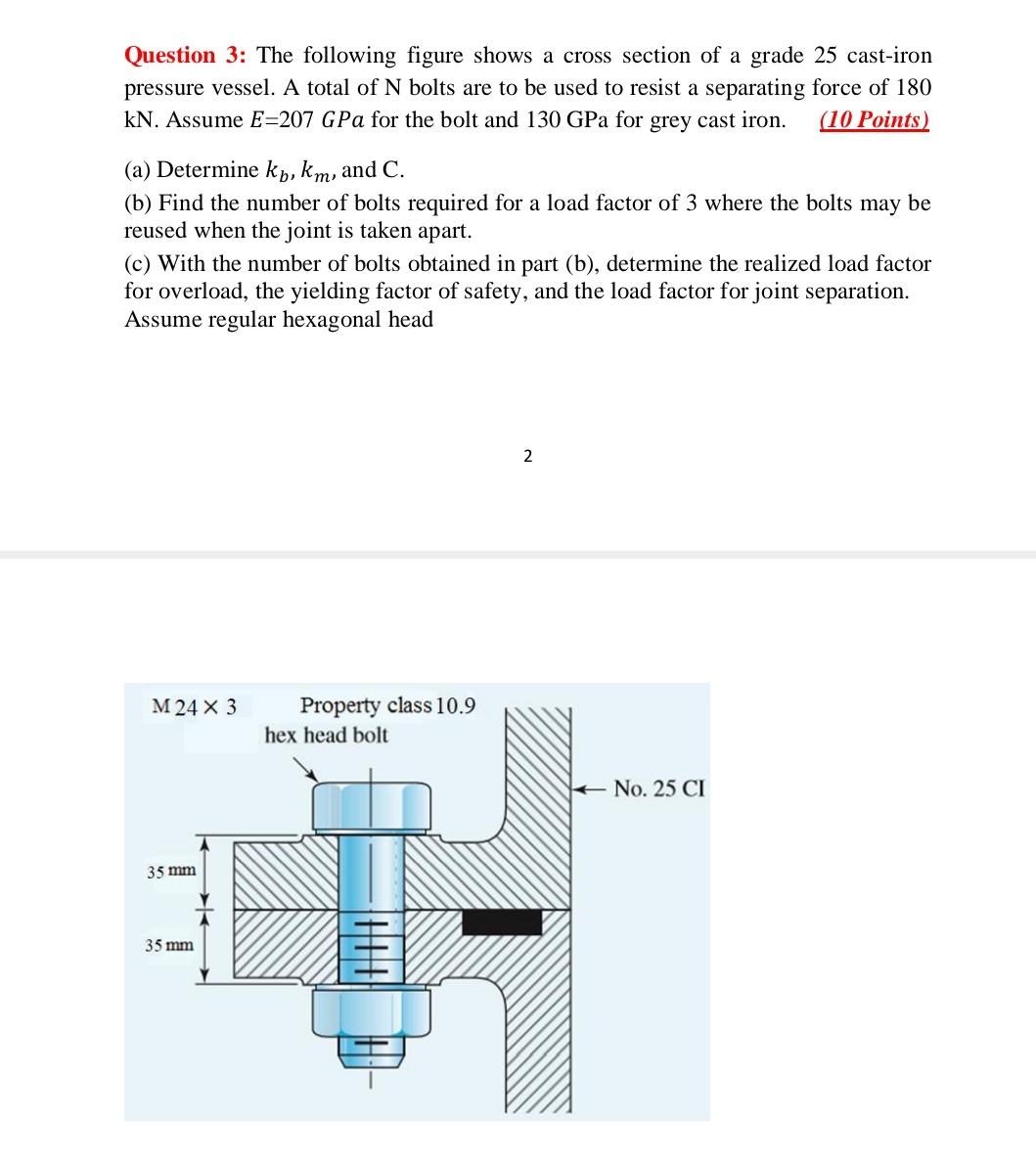 Question 3: The following figure shows a cross section of a grade 25 cast-iron pressure vessel. A total of N bolts are to be used to resist a separating force of 180 kN. Assume $E$=207 $GPa$ for the bolt and 130 GPa for grey cast iron. (10 Points)

(a) Determine $k_b$, $k_m$, and C.

(b) Find the number of bolts required for a load factor of 3 where the bolts may be reused when the joint is taken apart.

(c) With the number of bolts obtained in part (b), determine the realized load factor for overload, the yielding factor of safety, and the load factor for joint separation. Assume regular hexagonal head

2

M 24 × 3

Property class 10.9 hex head bolt

No. 25 CI

35 mm

35 mm