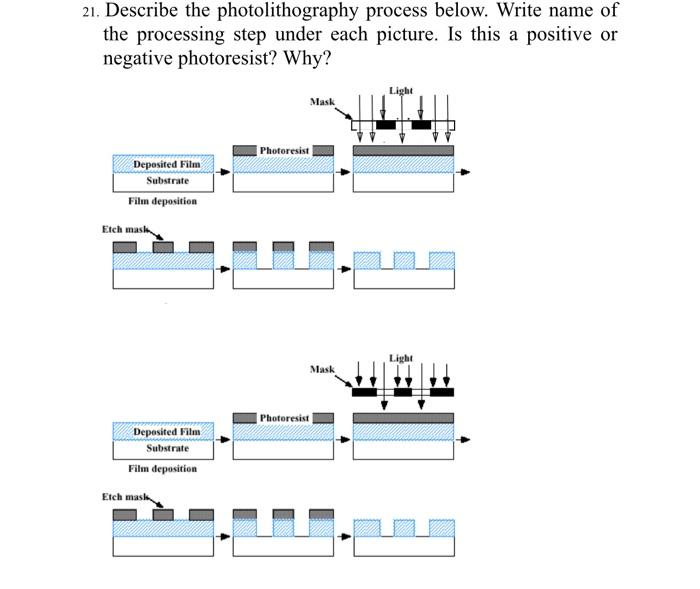 21. Describe the photolithography process below. Write name of the processing step under each picture. Is this a positive or negative photoresist? Why?

Mask
Light
Photoresist
Deposited Film
Substrate
Film deposition

Etch mask

Mask
Light
Photoresist
Deposited Film
Substrate
Film deposition

Etch mask