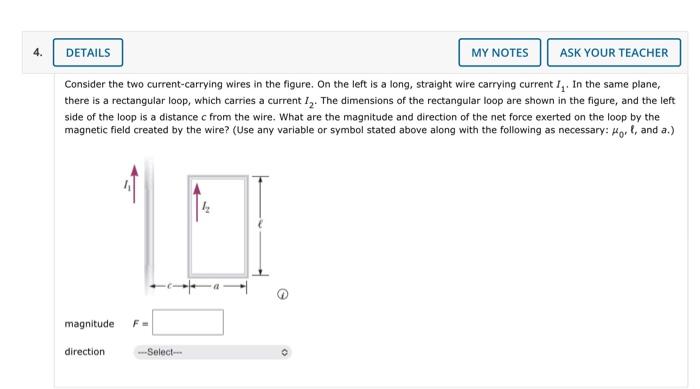 4. DETAILS

MY NOTES

ASK YOUR TEACHER

Consider the two current-carrying wires in the figure. On the left is a long, straight wire carrying current $I_1$. In the same plane, there is a rectangular loop, which carries a current $I_2$. The dimensions of the rectangular loop are shown in the figure, and the left side of the loop is a distance $c$ from the wire. What are the magnitude and direction of the net force exerted on the loop by the magnetic field created by the wire? (Use any variable or symbol stated above along with the following as necessary: $\mu_0$, $\ell$, and $a$.)

$I_1$

$I_2$

$\ell$

$c$

$a$

magnitude $F =$

direction ---Select---