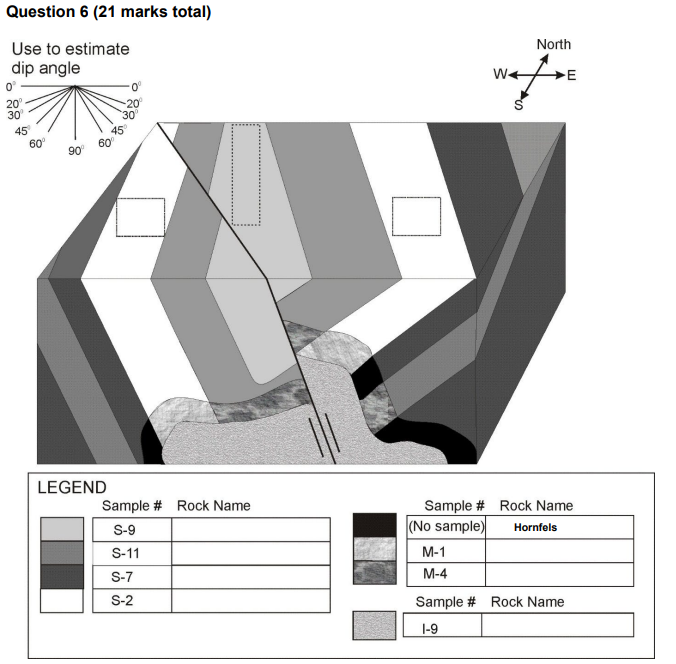 Question 6 (21 marks total)

Use to estimate dip angle

$0^0$ $0^0$ $20^0$ $20^0$ $30^0$ $30^0$ $45^0$ $45^0$ $60^0$ $60^0$ $90^0$

North
W E
S

LEGEND

| Sample # | Rock Name |
|---|---|
| S-9 | |
| S-11 | |
| S-7 | |
| S-2 | |

| Sample # | Rock Name |
|---|---|
| (No sample) | Hornfels |
| M-1 | |
| M-4 | |

| Sample # | Rock Name |
|---|---|
| I-9 | |