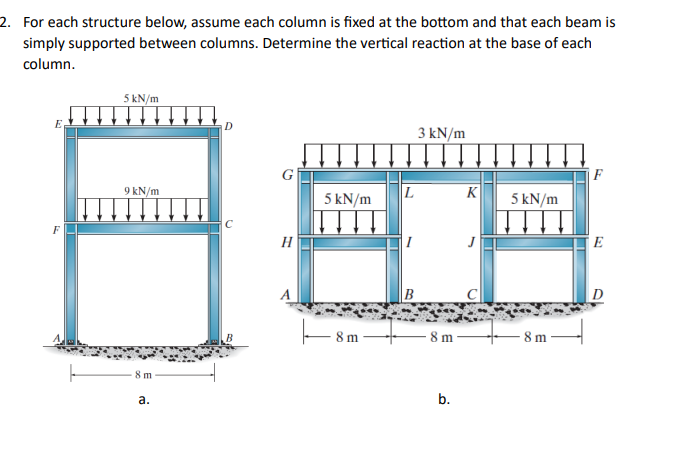 2. For each structure below, assume each column is fixed at the bottom and that each beam is simply supported between columns. Determine the vertical reaction at the base of each column.

5 kN/m
E
D
9 kN/m
F
C
A
B
8 m
a.

3 kN/m
G
F
5 kN/m
L
K
5 kN/m
H
I
J
E
A
B
C
D
8 m
8 m
8 m
b.