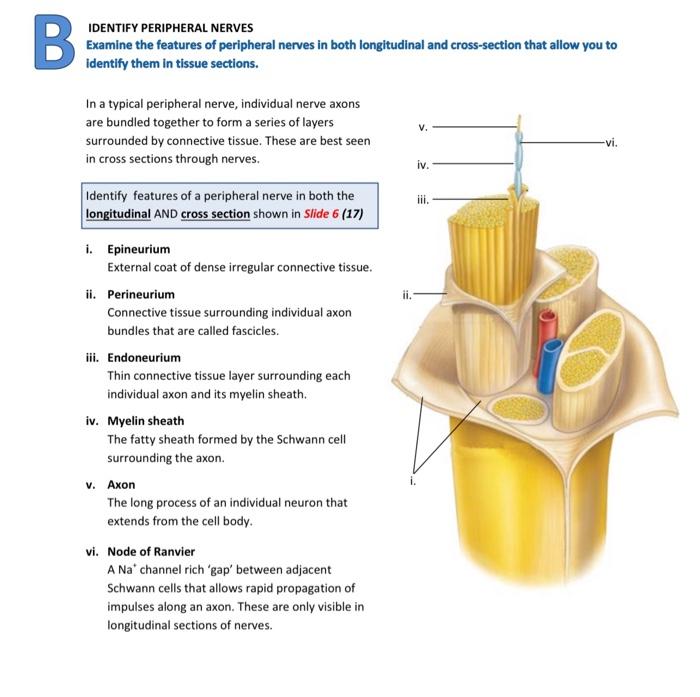 B

IDENTIFY PERIPHERAL NERVES

Examine the features of peripheral nerves in both longitudinal and cross-section that allow you to identify them in tissue sections.

In a typical peripheral nerve, individual nerve axons are bundled together to form a series of layers surrounded by connective tissue. These are best seen in cross sections through nerves.

Identify features of a peripheral nerve in both the longitudinal AND cross section shown in Slide 6 (17)

i. Epineurium
External coat of dense irregular connective tissue.

ii. Perineurium
Connective tissue surrounding individual axon bundles that are called fascicles.

iii. Endoneurium
Thin connective tissue layer surrounding each individual axon and its myelin sheath.

iv. Myelin sheath
The fatty sheath formed by the Schwann cell surrounding the axon.

v. Axon
The long process of an individual neuron that extends from the cell body.

vi. Node of Ranvier
A $Na^+$ channel rich 'gap' between adjacent Schwann cells that allows rapid propagation of impulses along an axon. These are only visible in longitudinal sections of nerves.

v.

vi.

iv.

iii.

ii.

i.