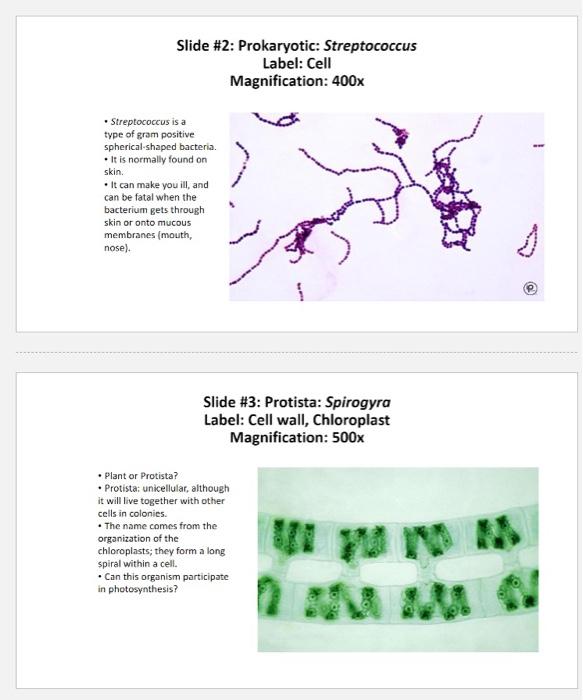 Slide #2: Prokaryotic: Streptococcus
Label: Cell
Magnification: 400x

• Streptococcus is a type of gram positive spherical-shaped bacteria.
• It is normally found on skin.
• It can make you ill, and can be fatal when the bacterium gets through skin or onto mucous membranes (mouth, nose).

Slide #3: Protista: Spirogyra
Label: Cell wall, Chloroplast
Magnification: 500x

• Plant or Protista?
• Protista: unicellular, although it will live together with other cells in colonies.
• The name comes from the organization of the chloroplasts; they form a long spiral within a cell.
• Can this organism participate in photosynthesis?