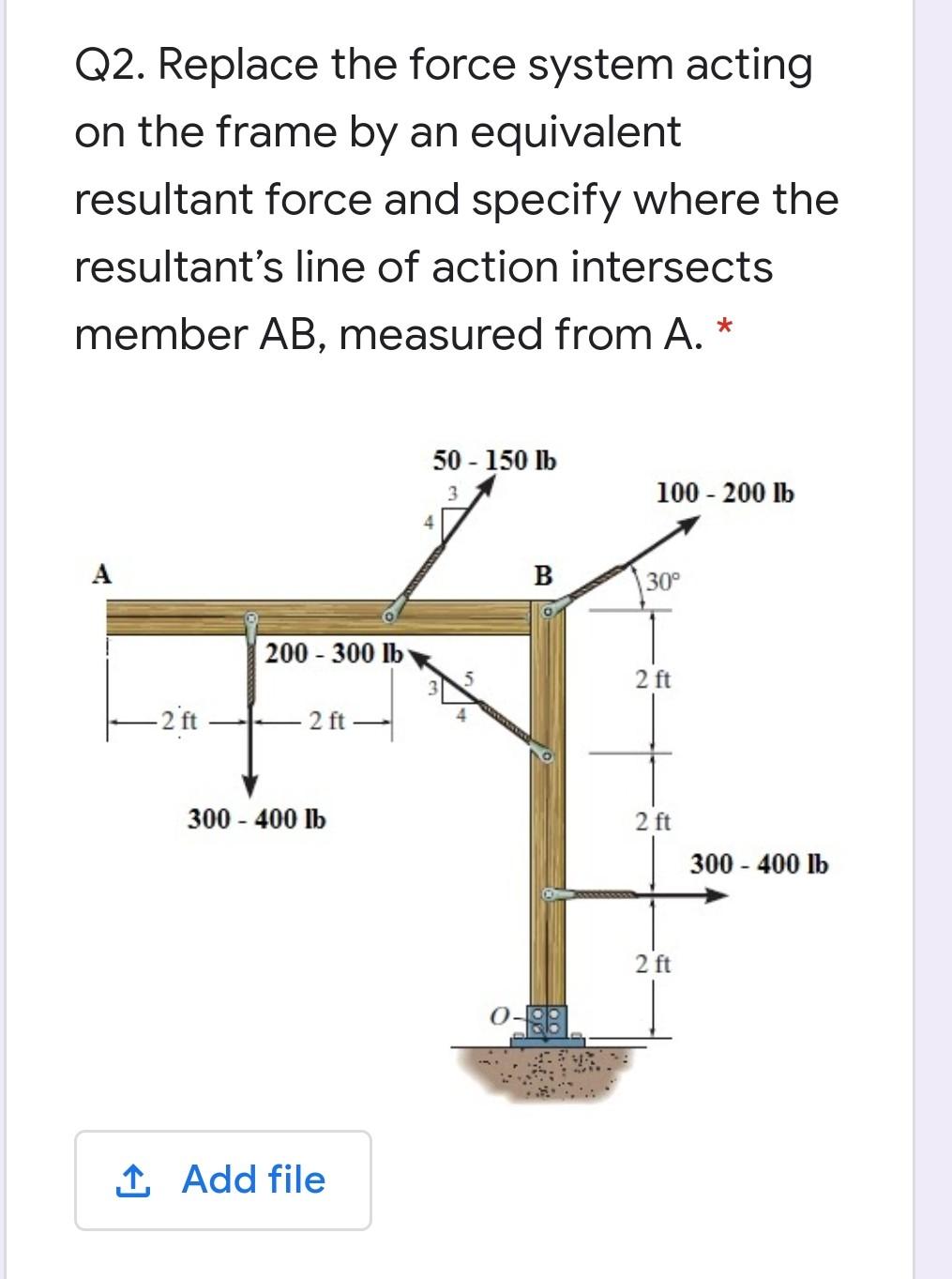 Q2. Replace the force system acting on the frame by an equivalent resultant force and specify where the resultant's line of action intersects member AB, measured from A. *

50 - 150 lb
3
4
100 - 200 lb
A
B
30°
200 - 300 lb
3
5
4
2 ft
2 ft
2 ft
300 - 400 lb
2 ft
300 - 400 lb
2 ft
O

Add file