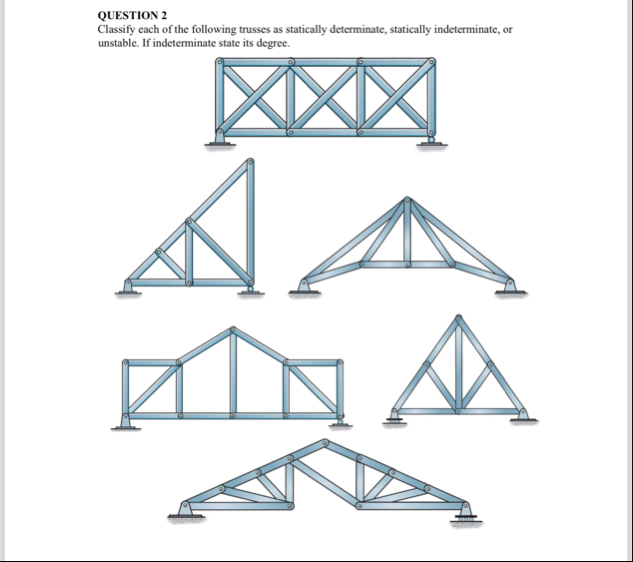 QUESTION 2
Classify each of the following trusses as statically determinate, statically indeterminate, or unstable. If indeterminate state its degree.