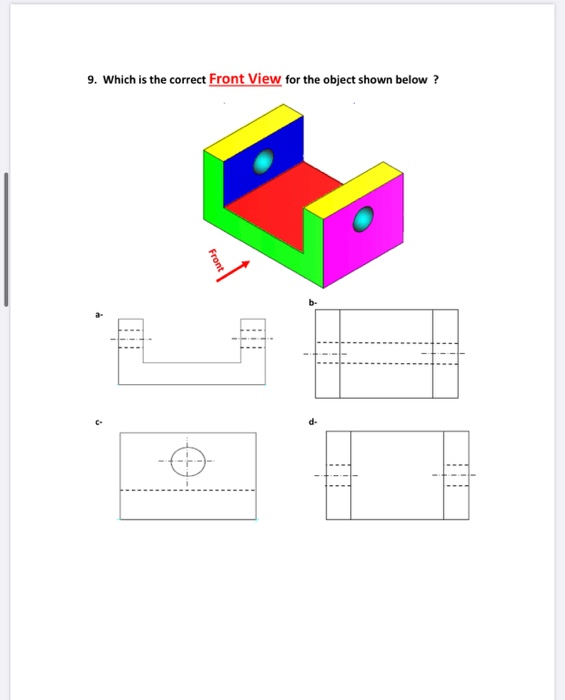 9. Which is the correct Front View for the object shown below ?

Front

a-

b-

c-

d-