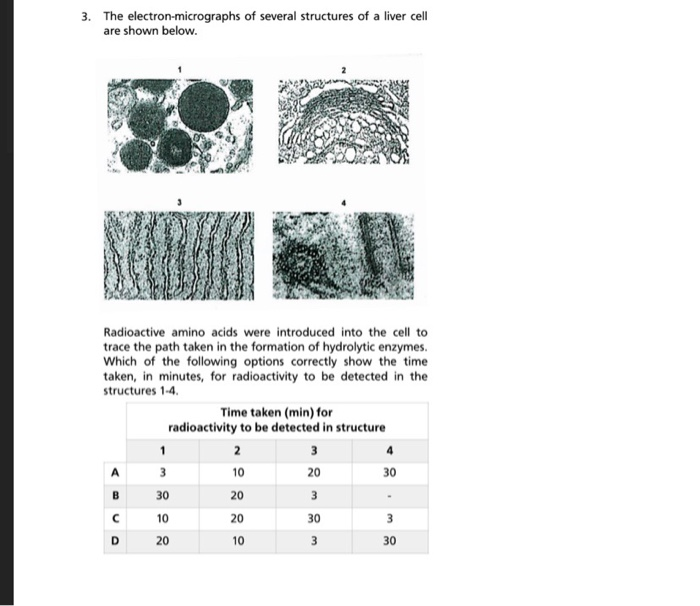 3. The electron-micrographs of several structures of a liver cell are shown below.

1

2

3

4

Radioactive amino acids were introduced into the cell to trace the path taken in the formation of hydrolytic enzymes. Which of the following options correctly show the time taken, in minutes, for radioactivity to be detected in the structures 1-4.

| | Time taken (min) for radioactivity to be detected in structure | | | |
|---|---|---|---|---|
| | 1 | 2 | 3 | 4 |
| A | 3 | 10 | 20 | 30 |
| B | 30 | 20 | 3 | - |
| C | 10 | 20 | 30 | 3 |
| D | 20 | 10 | 3 | 30 |