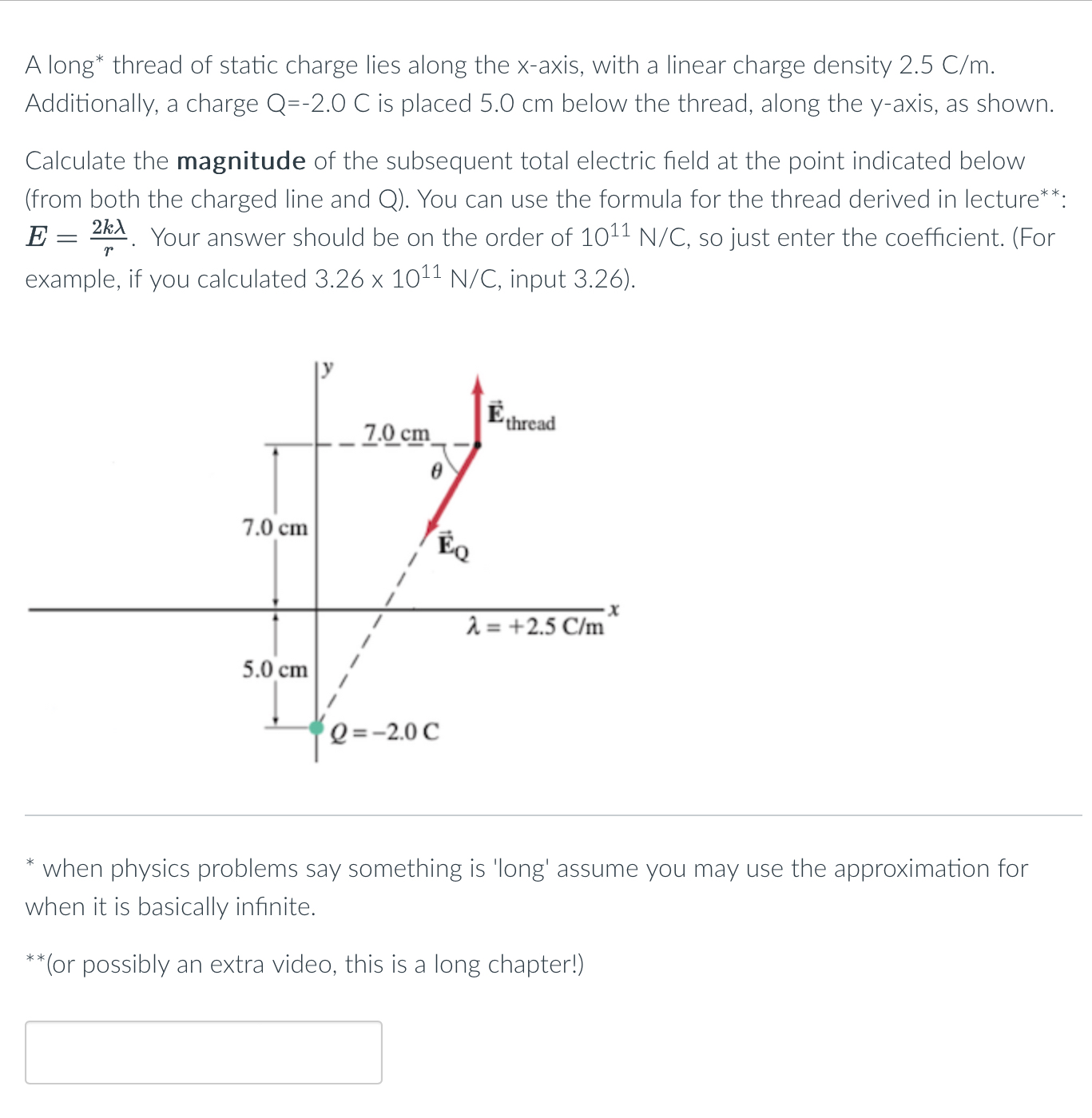 A long* thread of static charge lies along the x-axis, with a linear charge density 2.5 C/m. Additionally, a charge Q=-2.0 C is placed 5.0 cm below the thread, along the y-axis, as shown.

Calculate the **magnitude** of the subsequent total electric field at the point indicated below (from both the charged line and Q). You can use the formula for the thread derived in lecture**: $E = \frac{2k\lambda}{r}$. Your answer should be on the order of $10^{11}$ N/C, so just enter the coefficient. (For example, if you calculated 3.26 x $10^{11}$ N/C, input 3.26).

y

7.0 cm

$\vec{E}_{thread}$

$\theta$

7.0 cm

$\vec{E}_Q$

x

$\lambda = +2.5$ C/m

5.0 cm

$Q = -2.0$ C

* when physics problems say something is 'long' assume you may use the approximation for when it is basically infinite.

**(or possibly an extra video, this is a long chapter!)