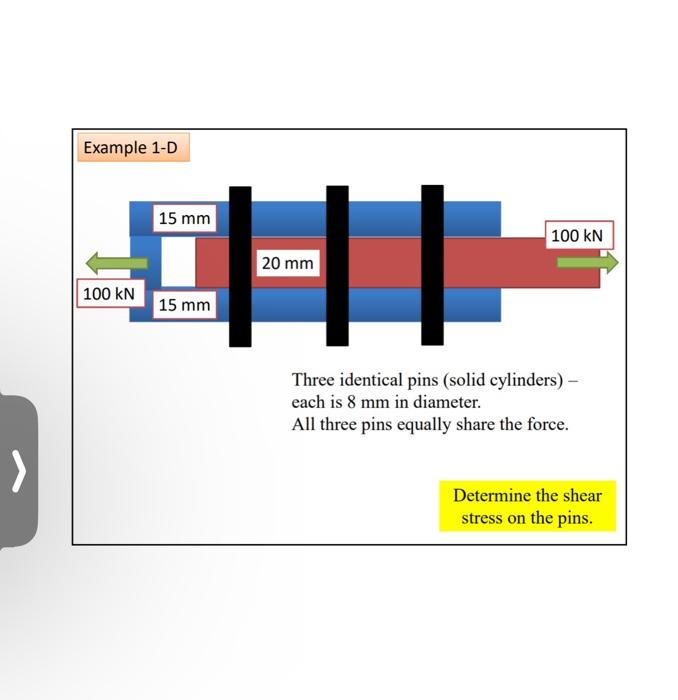 Example 1-D

15 mm

100 kN

20 mm

100 kN

15 mm

Three identical pins (solid cylinders) – each is 8 mm in diameter.
All three pins equally share the force.

Determine the shear stress on the pins.