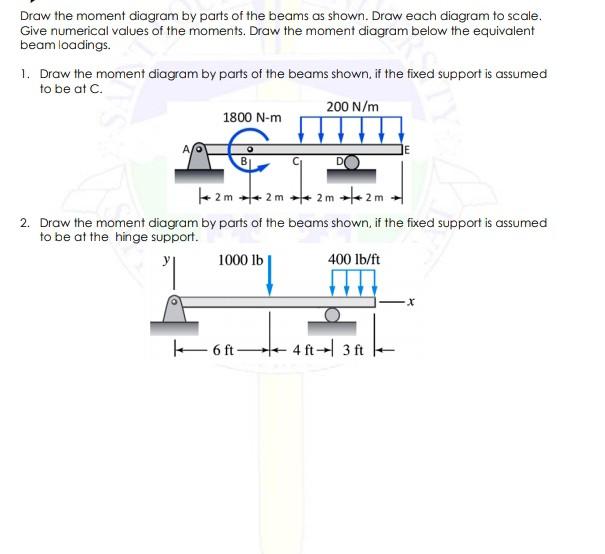 Draw the moment diagram by parts of the beams as shown. Draw each diagram to scale. Give numerical values of the moments. Draw the moment diagram below the equivalent beam loadings.

1. Draw the moment diagram by parts of the beams shown, if the fixed support is assumed to be at C.

1800 N-m

200 N/m

A

B

C

D

E

2 m  2 m  2 m  2 m

2. Draw the moment diagram by parts of the beams shown, if the fixed support is assumed to be at the hinge support.

y

1000 lb

400 lb/ft

x

6 ft  4 ft  3 ft