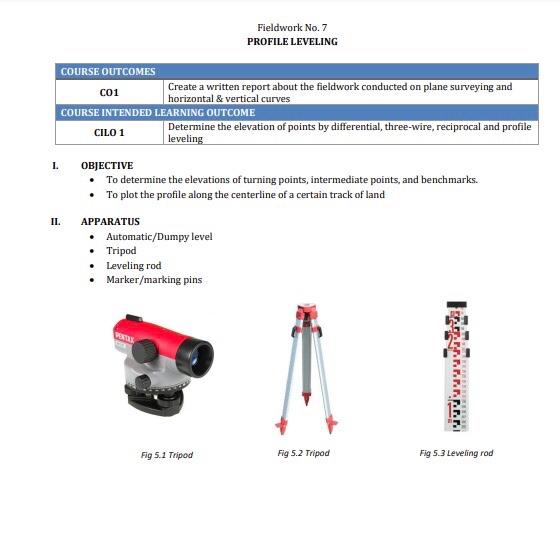 Fieldwork No. 7
PROFILE LEVELING

| COURSE OUTCOMES | |
|---|---|
| CO1 | Create a written report about the fieldwork conducted on plane surveying and horizontal & vertical curves |
| COURSE INTENDED LEARNING OUTCOME | |
| CILO 1 | Determine the elevation of points by differential, three-wire, reciprocal and profile leveling |

I. OBJECTIVE
• To determine the elevations of turning points, intermediate points, and benchmarks.
• To plot the profile along the centerline of a certain track of land

II. APPARATUS
• Automatic/Dumpy level
• Tripod
• Leveling rod
• Marker/marking pins

PENTAX

Fig 5.1 Tripod

Fig 5.2 Tripod

Fig 5.3 Leveling rod