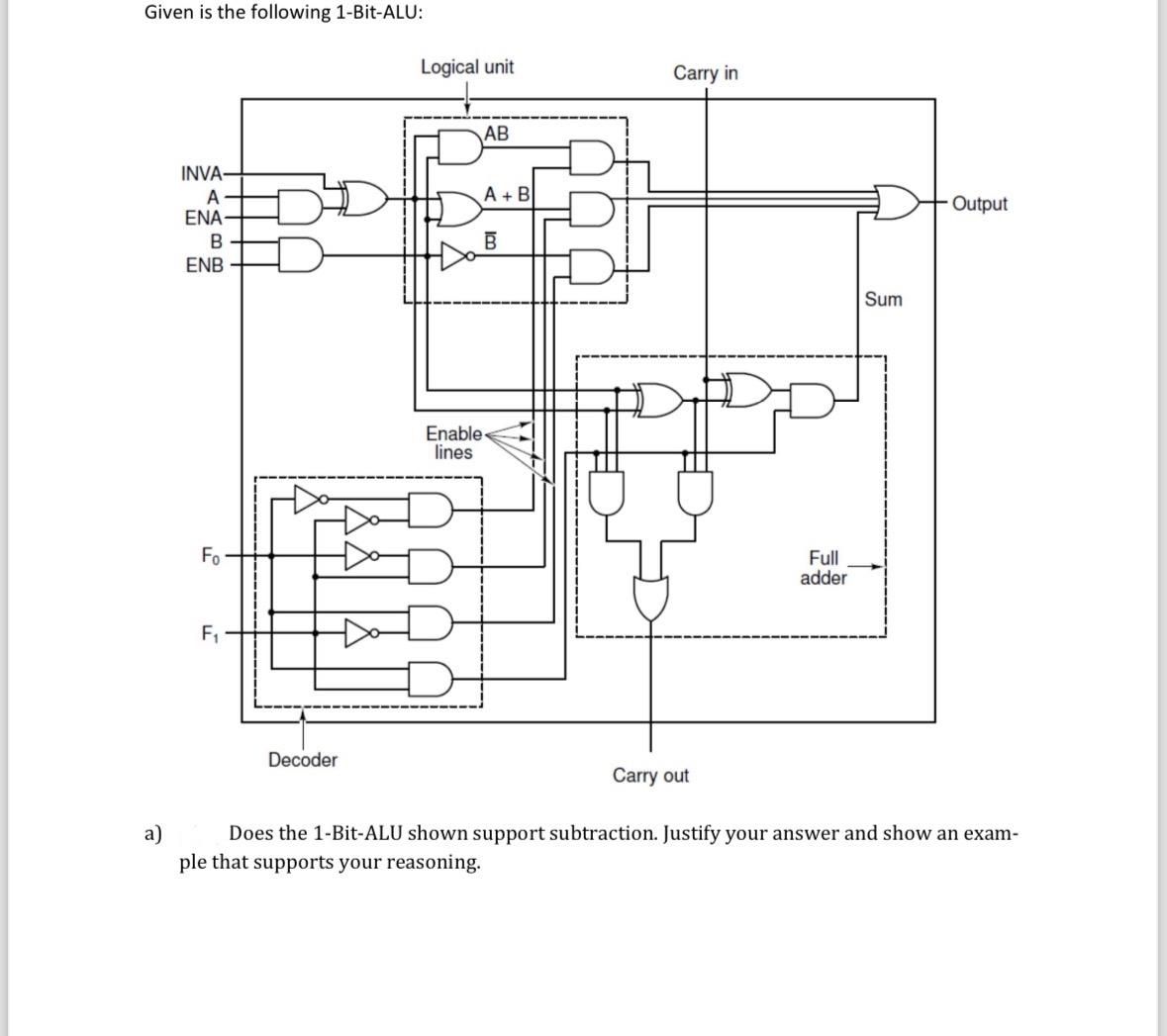 Given is the following 1-Bit-ALU:

Logical unit

Carry in

AB

INVA

A

ENA

B

ENB

A + B

$\overline{B}$

Output

Sum

Enable lines

$F_0$

$F_1$

Full adder

Decoder

Carry out

a) Does the 1-Bit-ALU shown support subtraction. Justify your answer and show an example that supports your reasoning.