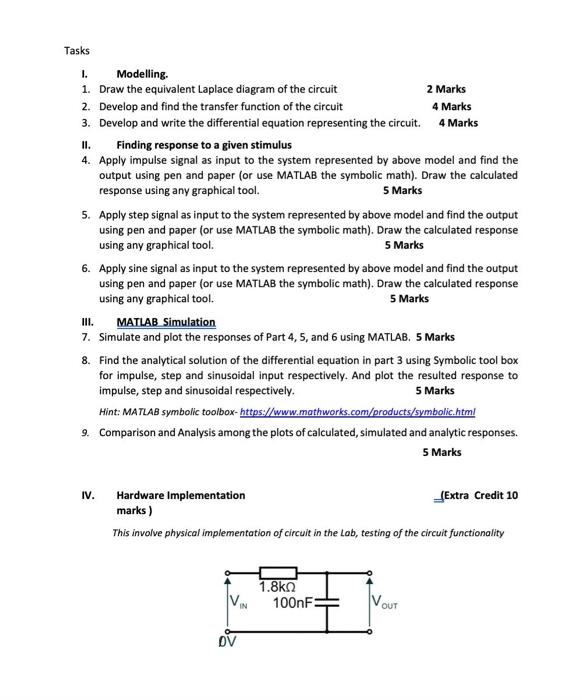 Tasks

I. Modelling.

1. Draw the equivalent Laplace diagram of the circuit 2 Marks

2. Develop and find the transfer function of the circuit 4 Marks

3. Develop and write the differential equation representing the circuit. 4 Marks

II. Finding response to a given stimulus

4. Apply impulse signal as input to the system represented by above model and find the output using pen and paper (or use MATLAB the symbolic math). Draw the calculated response using any graphical tool. 5 Marks

5. Apply step signal as input to the system represented by above model and find the output using pen and paper (or use MATLAB the symbolic math). Draw the calculated response using any graphical tool. 5 Marks

6. Apply sine signal as input to the system represented by above model and find the output using pen and paper (or use MATLAB the symbolic math). Draw the calculated response using any graphical tool. 5 Marks

III. MATLAB Simulation

7. Simulate and plot the responses of Part 4, 5, and 6 using MATLAB. 5 Marks

8. Find the analytical solution of the differential equation in part 3 using Symbolic tool box for impulse, step and sinusoidal input respectively. And plot the resulted response to impulse, step and sinusoidal respectively. 5 Marks

Hint: MATLAB symbolic toolbox- https://www.mathworks.com/products/symbolic.html

9. Comparison and Analysis among the plots of calculated, simulated and analytic responses.

5 Marks

IV. Hardware Implementation (Extra Credit 10 marks )

This involve physical implementation of circuit in the Lab, testing of the circuit functionality

1.8kΩ
$V_{IN}$
100nF
$V_{OUT}$
0V