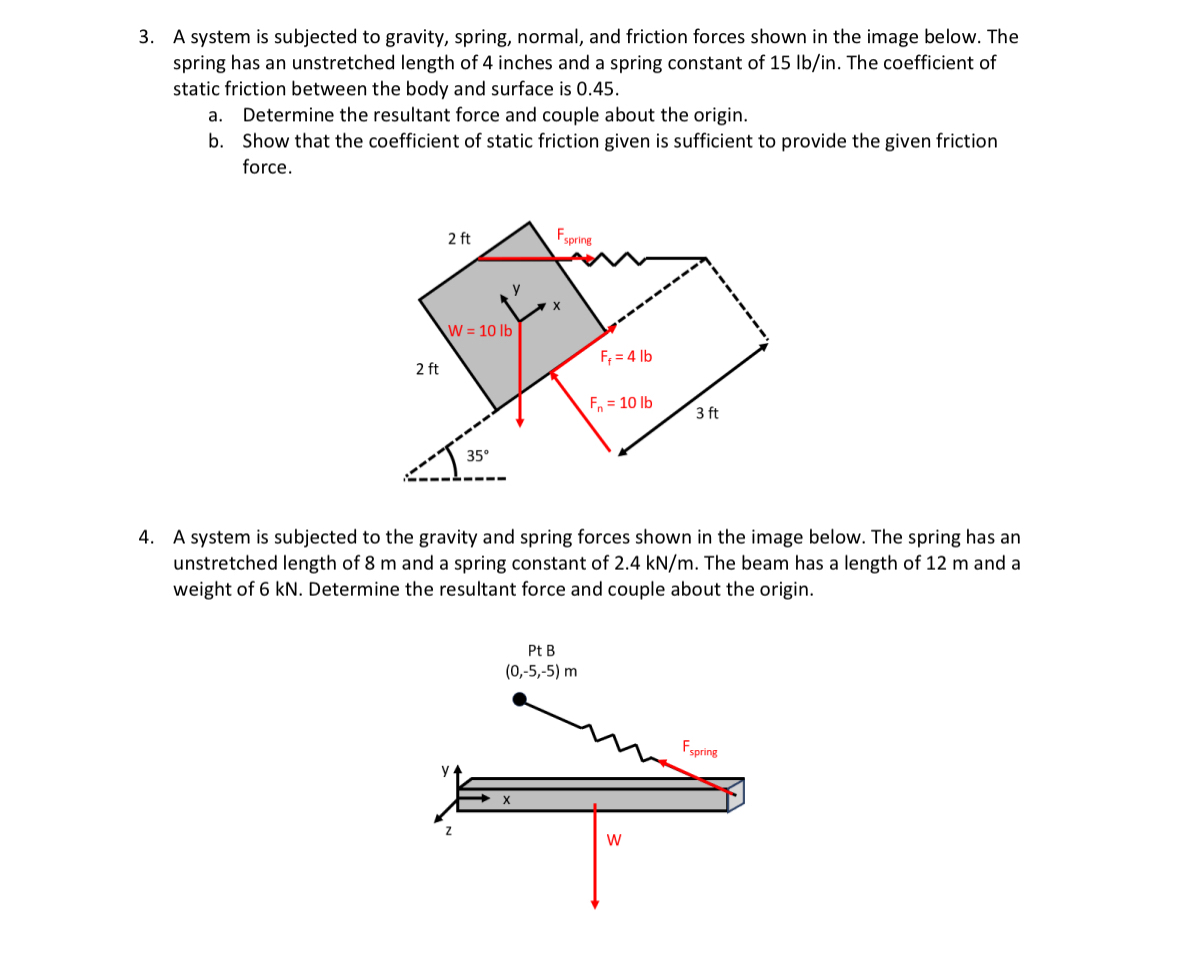 3. A system is subjected to gravity, spring, normal, and friction forces shown in the image below. The spring has an unstretched length of 4 inches and a spring constant of 15 lb/in. The coefficient of static friction between the body and surface is 0.45.
a. Determine the resultant force and couple about the origin.
b. Show that the coefficient of static friction given is sufficient to provide the given friction force.

2 ft
$F_{spring}$
y
x
W = 10 lb
2 ft
$F_f$ = 4 lb
$F_n$ = 10 lb
3 ft
35°

4. A system is subjected to the gravity and spring forces shown in the image below. The spring has an unstretched length of 8 m and a spring constant of 2.4 kN/m. The beam has a length of 12 m and a weight of 6 kN. Determine the resultant force and couple about the origin.

Pt B
(0,-5,-5) m
$F_{spring}$
y
x
z
W