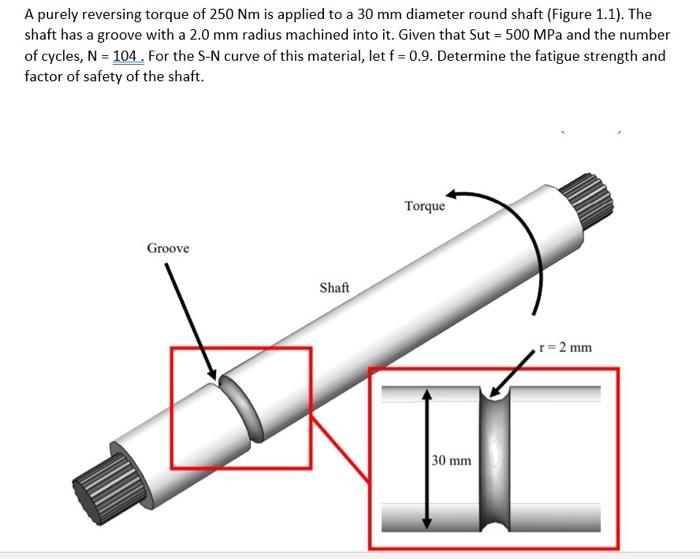 A purely reversing torque of 250 Nm is applied to a 30 mm diameter round shaft (Figure 1.1). The shaft has a groove with a 2.0 mm radius machined into it. Given that Sut = 500 MPa and the number of cycles, N = 104 . For the S-N curve of this material, let f = 0.9. Determine the fatigue strength and factor of safety of the shaft.

Torque

Groove

Shaft

r = 2 mm

30 mm