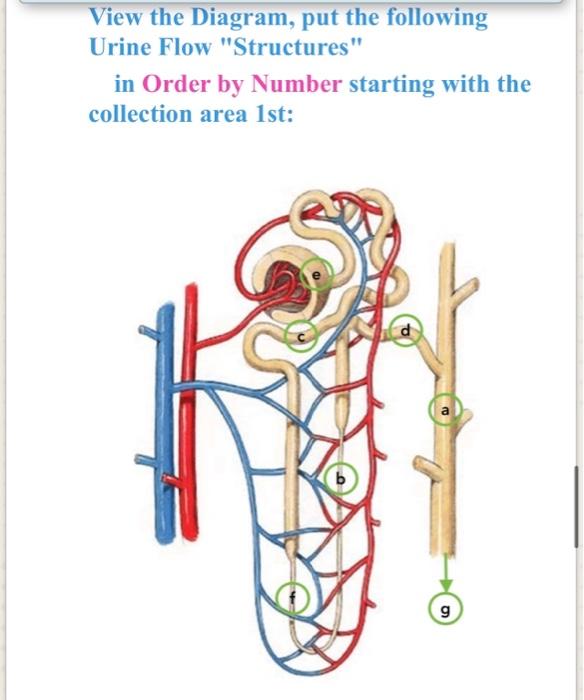 View the Diagram, put the following Urine Flow "Structures"

in Order by Number starting with the collection area 1st:

e
c
d
a
b
f
g