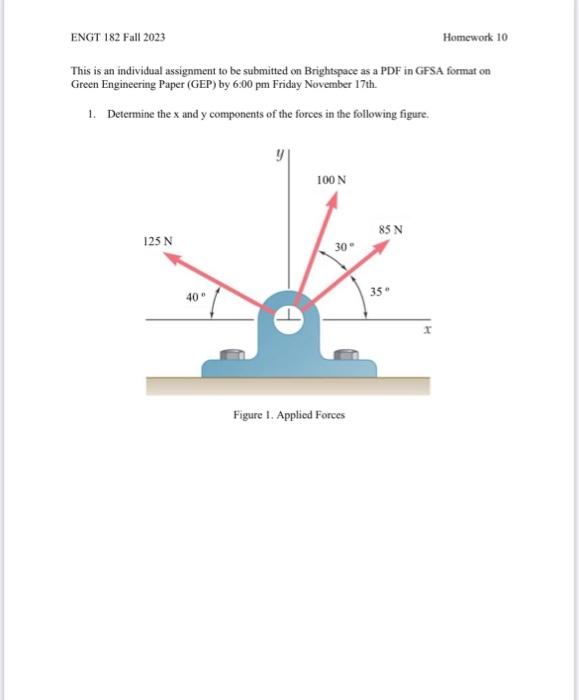 ENGT 182 Fall 2023

Homework 10

This is an individual assignment to be submitted on Brightspace as a PDF in GFSA format on Green Engineering Paper (GEP) by 6:00 pm Friday November 17th.

1. Determine the x and y components of the forces in the following figure.

$y$

100 N

85 N

125 N

30 °

40 °

35 °

$x$

Figure 1. Applied Forces