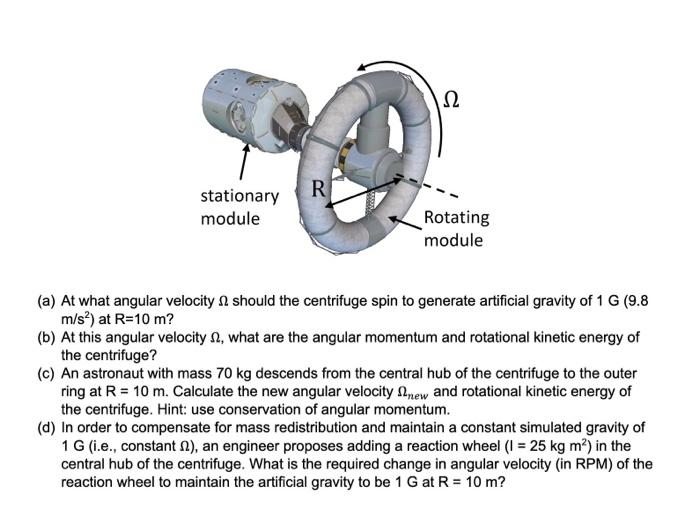 $\Omega$

stationary module

R

Rotating module

(a) At what angular velocity $\Omega$ should the centrifuge spin to generate artificial gravity of 1 G (9.8 m/s$^2$) at R=10 m?

(b) At this angular velocity $\Omega$, what are the angular momentum and rotational kinetic energy of the centrifuge?

(c) An astronaut with mass 70 kg descends from the central hub of the centrifuge to the outer ring at R = 10 m. Calculate the new angular velocity $\Omega_{new}$ and rotational kinetic energy of the centrifuge. Hint: use conservation of angular momentum.

(d) In order to compensate for mass redistribution and maintain a constant simulated gravity of 1 G (i.e., constant $\Omega$), an engineer proposes adding a reaction wheel (I = 25 kg m$^2$) in the central hub of the centrifuge. What is the required change in angular velocity (in RPM) of the reaction wheel to maintain the artificial gravity to be 1 G at R = 10 m?