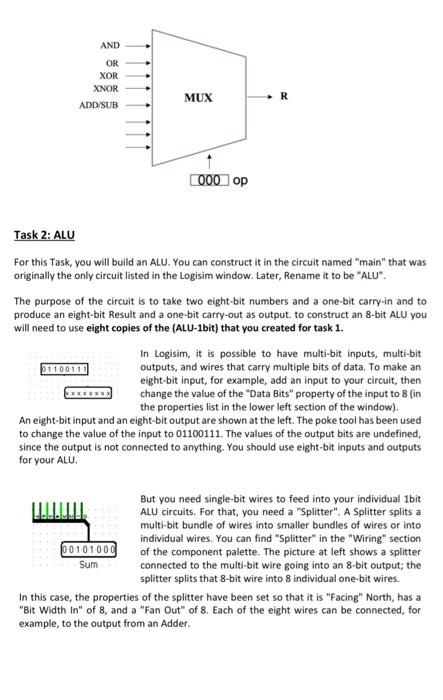 AND
OR
XOR
XNOR
ADD/SUB
MUX
R
000 op

Task 2: ALU

For this Task, you will build an ALU. You can construct it in the circuit named "main" that was originally the only circuit listed in the Logisim window. Later, Rename it to be "ALU".

The purpose of the circuit is to take two eight-bit numbers and a one-bit carry-in and to produce an eight-bit Result and a one-bit carry-out as output. to construct an 8-bit ALU you will need to use eight copies of the (ALU-1bit) that you created for task 1.

01100111
xxxxxxxx

In Logisim, it is possible to have multi-bit inputs, multi-bit outputs, and wires that carry multiple bits of data. To make an eight-bit input, for example, add an input to your circuit, then change the value of the "Data Bits" property of the input to 8 (in the properties list in the lower left section of the window). An eight-bit input and an eight-bit output are shown at the left. The poke tool has been used to change the value of the input to 01100111. The values of the output bits are undefined, since the output is not connected to anything. You should use eight-bit inputs and outputs for your ALU.

00101000
Sum

But you need single-bit wires to feed into your individual 1bit ALU circuits. For that, you need a "Splitter". A Splitter splits a multi-bit bundle of wires into smaller bundles of wires or into individual wires. You can find "Splitter" in the "Wiring" section of the component palette. The picture at left shows a splitter connected to the multi-bit wire going into an 8-bit output; the splitter splits that 8-bit wire into 8 individual one-bit wires.

In this case, the properties of the splitter have been set so that it is "Facing" North, has a "Bit Width In" of 8, and a "Fan Out" of 8. Each of the eight wires can be connected, for example, to the output from an Adder.