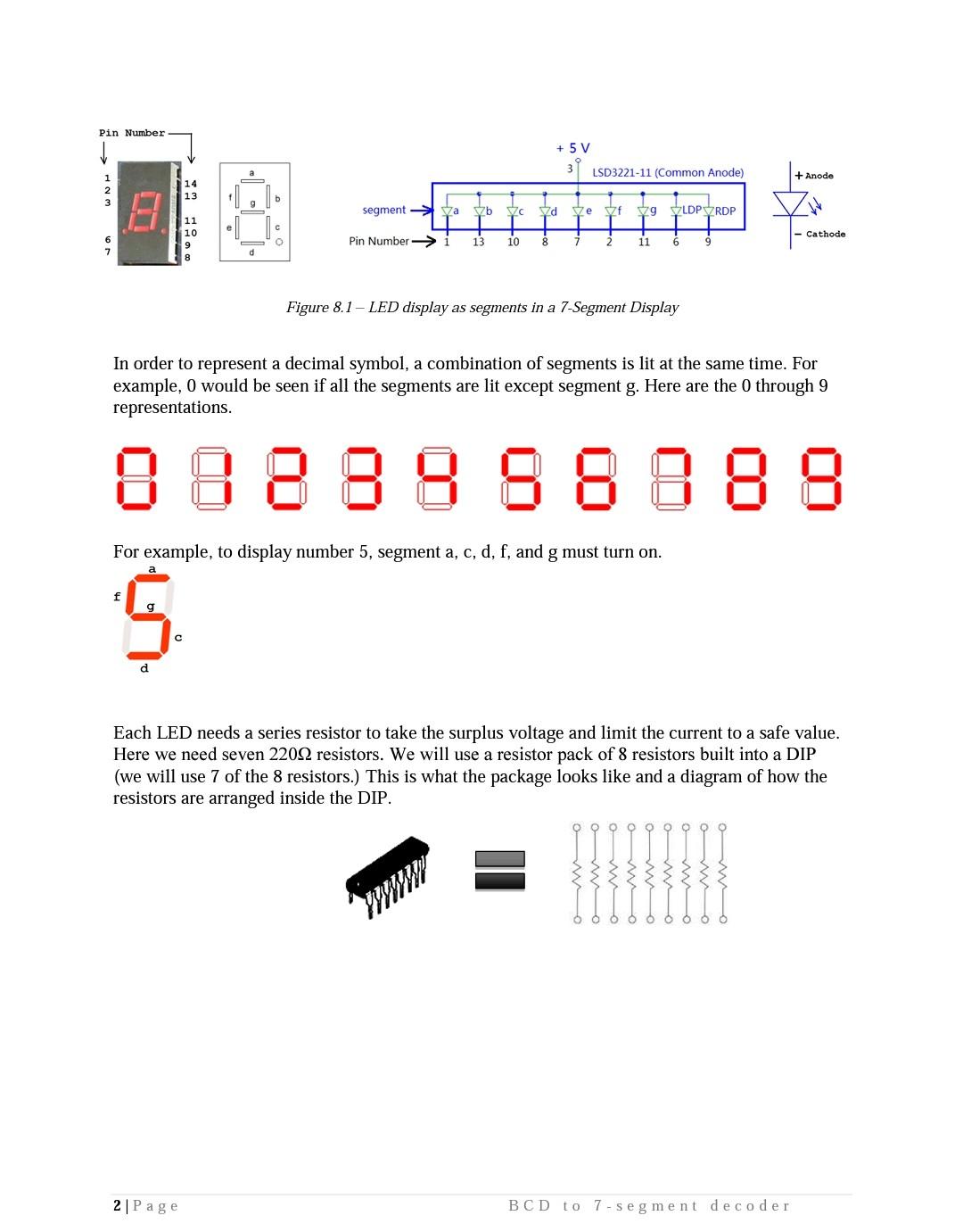 Pin Number

1
2
3
6
7

14
13
11
10
9
8

a
f
g
b
e
c
d

+ 5 V
3
LSD3221-11 (Common Anode)
segment
a b c d e f g LDP RDP
Pin Number
1 13 10 8 7 2 11 6 9

+ Anode
− Cathode

Figure 8.1 – LED display as segments in a 7-Segment Display

In order to represent a decimal symbol, a combination of segments is lit at the same time. For example, 0 would be seen if all the segments are lit except segment g. Here are the 0 through 9 representations.

For example, to display number 5, segment a, c, d, f, and g must turn on.

a
f
g
c
d

Each LED needs a series resistor to take the surplus voltage and limit the current to a safe value. Here we need seven 220Ω resistors. We will use a resistor pack of 8 resistors built into a DIP (we will use 7 of the 8 resistors.) This is what the package looks like and a diagram of how the resistors are arranged inside the DIP.

2 | Page
BCD to 7-segment decoder