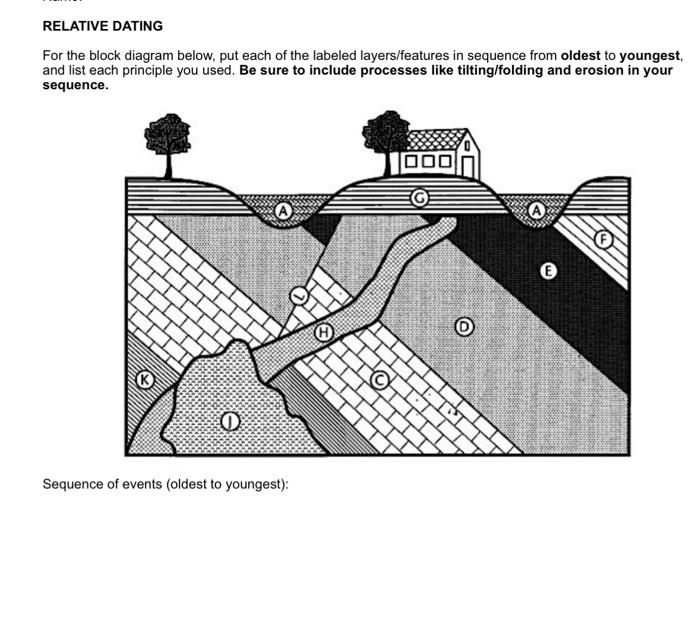 RELATIVE DATING

For the block diagram below, put each of the labeled layers/features in sequence from **oldest** to **youngest**, and list each principle you used. **Be sure to include processes like tilting/folding and erosion in your sequence.**

A
G
A
F
E
L
H
D
C
K
J

Sequence of events (oldest to youngest):