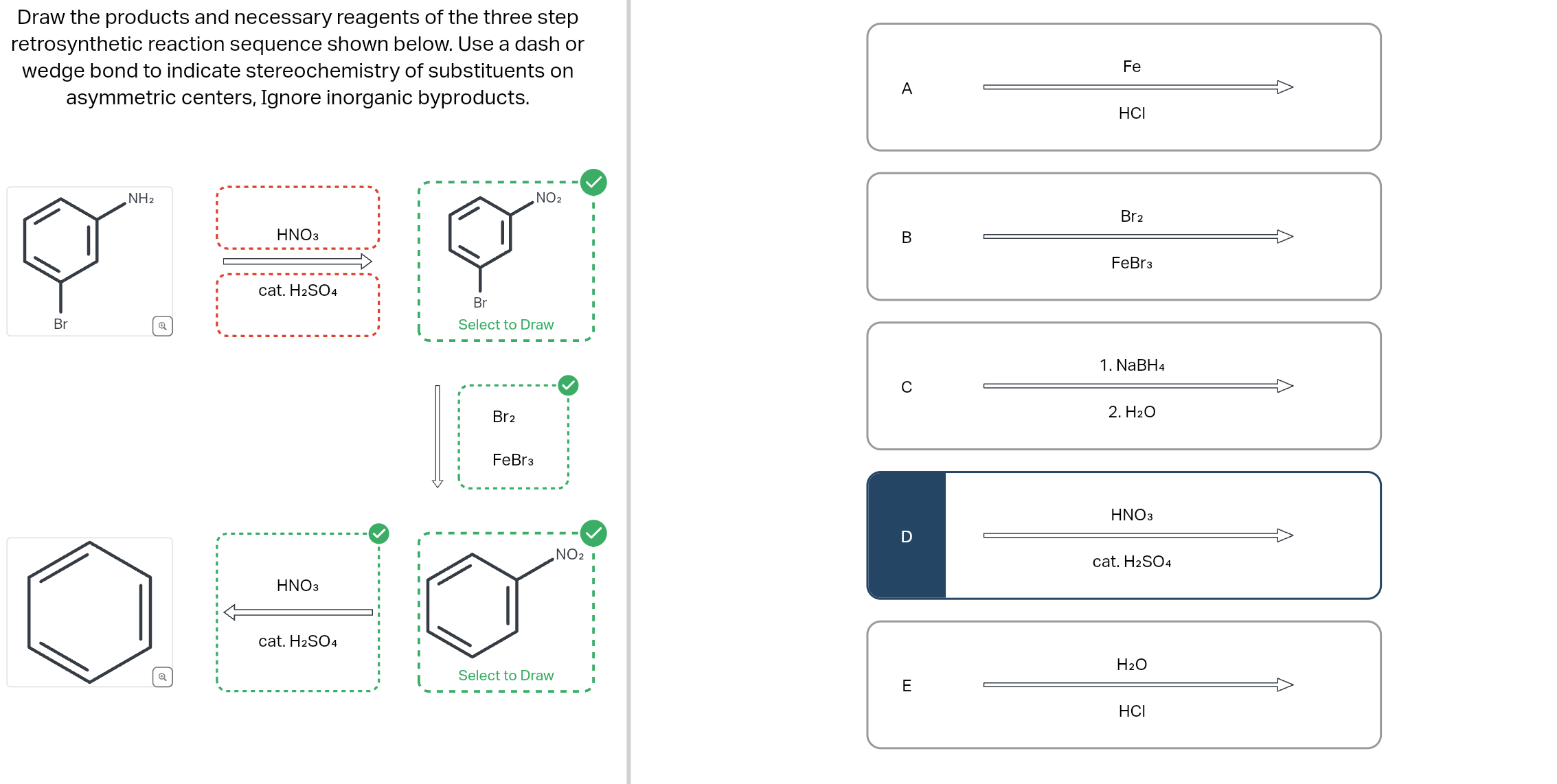 Draw the products and necessary reagents of the three step retrosynthetic reaction sequence shown below. Use a dash or wedge bond to indicate stereochemistry of substituents on asymmetric centers, Ignore inorganic byproducts.

$NH_2$

Br

$HNO_3$

cat. $H_2SO_4$

$NO_2$

Br

Select to Draw

$Br_2$

$FeBr_3$

$HNO_3$

cat. $H_2SO_4$

$NO_2$

Select to Draw

A

Fe

HCl

B

$Br_2$

$FeBr_3$

C

1. $NaBH_4$

2. $H_2O$

D

$HNO_3$

cat. $H_2SO_4$

E

$H_2O$

HCl