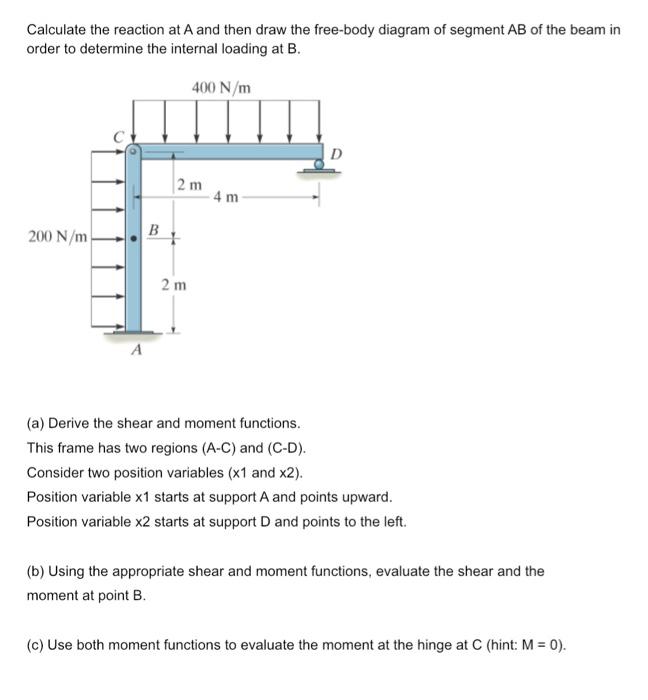 Calculate the reaction at A and then draw the free-body diagram of segment AB of the beam in order to determine the internal loading at B.

400 N/m

C

D

2 m

4 m

200 N/m

B

2 m

A

(a) Derive the shear and moment functions.
This frame has two regions (A-C) and (C-D).
Consider two position variables (x1 and x2).
Position variable x1 starts at support A and points upward.
Position variable x2 starts at support D and points to the left.

(b) Using the appropriate shear and moment functions, evaluate the shear and the moment at point B.

(c) Use both moment functions to evaluate the moment at the hinge at C (hint: M = 0).