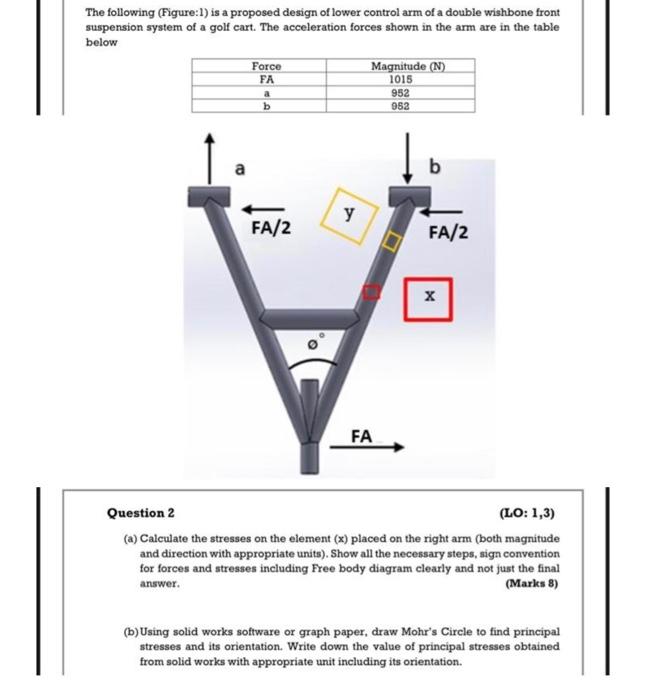 The following (Figure:1) is a proposed design of lower control arm of a double wishbone front suspension system of a golf cart. The acceleration forces shown in the arm are in the table below

| Force | Magnitude (N) |
|---|---|
| FA | 1015 |
| a | 952 |
| b | 952 |

a

b

FA/2

y

FA/2

x

ø°

FA

Question 2

(LO: 1,3)

(a) Calculate the stresses on the element (x) placed on the right arm (both magnitude and direction with appropriate units). Show all the necessary steps, sign convention for forces and stresses including Free body diagram clearly and not just the final answer.

(Marks 8)

(b) Using solid works software or graph paper, draw Mohr's Circle to find principal stresses and its orientation. Write down the value of principal stresses obtained from solid works with appropriate unit including its orientation.