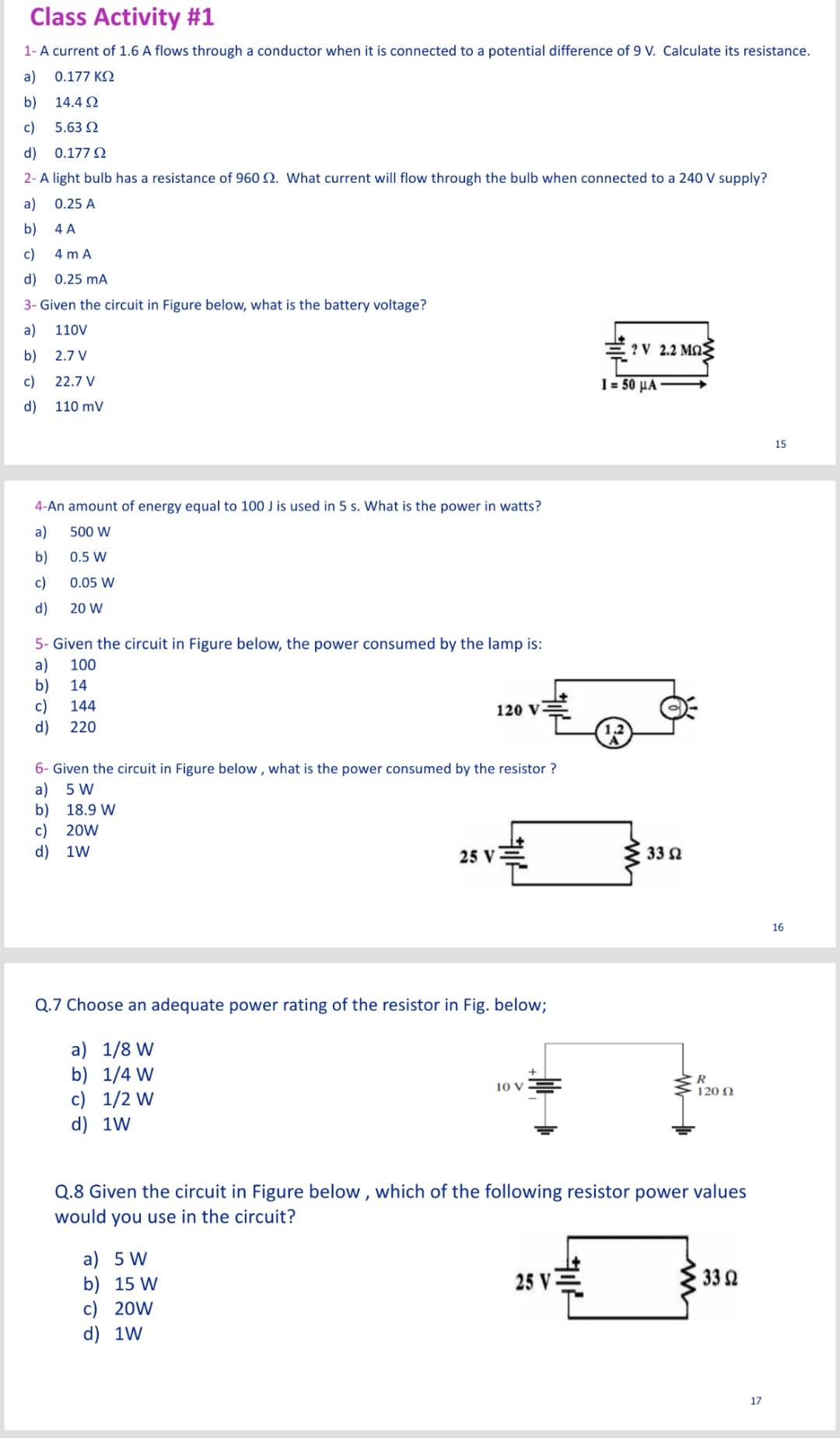 Class Activity #1

1- A current of 1.6 A flows through a conductor when it is connected to a potential difference of 9 V. Calculate its resistance.

a) 0.177 KΩ
b) 14.4 Ω
c) 5.63 Ω
d) 0.177 Ω

2- A light bulb has a resistance of 960 Ω. What current will flow through the bulb when connected to a 240 V supply?

a) 0.25 A
b) 4 A
c) 4 m A
d) 0.25 mA

3- Given the circuit in Figure below, what is the battery voltage?

a) 110V
b) 2.7 V
c) 22.7 V
d) 110 mV

? V 2.2 MΩ
I = 50 μA

15

4-An amount of energy equal to 100 J is used in 5 s. What is the power in watts?

a) 500 W
b) 0.5 W
c) 0.05 W
d) 20 W

5- Given the circuit in Figure below, the power consumed by the lamp is:

a) 100
b) 14
c) 144
d) 220

120 V
1.2 A

6- Given the circuit in Figure below , what is the power consumed by the resistor ?

a) 5 W
b) 18.9 W
c) 20W
d) 1W

25 V
33 Ω

16

Q.7 Choose an adequate power rating of the resistor in Fig. below;

a) 1/8 W
b) 1/4 W
c) 1/2 W
d) 1W

10 V
R
120 Ω

Q.8 Given the circuit in Figure below , which of the following resistor power values would you use in the circuit?

a) 5 W
b) 15 W
c) 20W
d) 1W

25 V
33 Ω

17