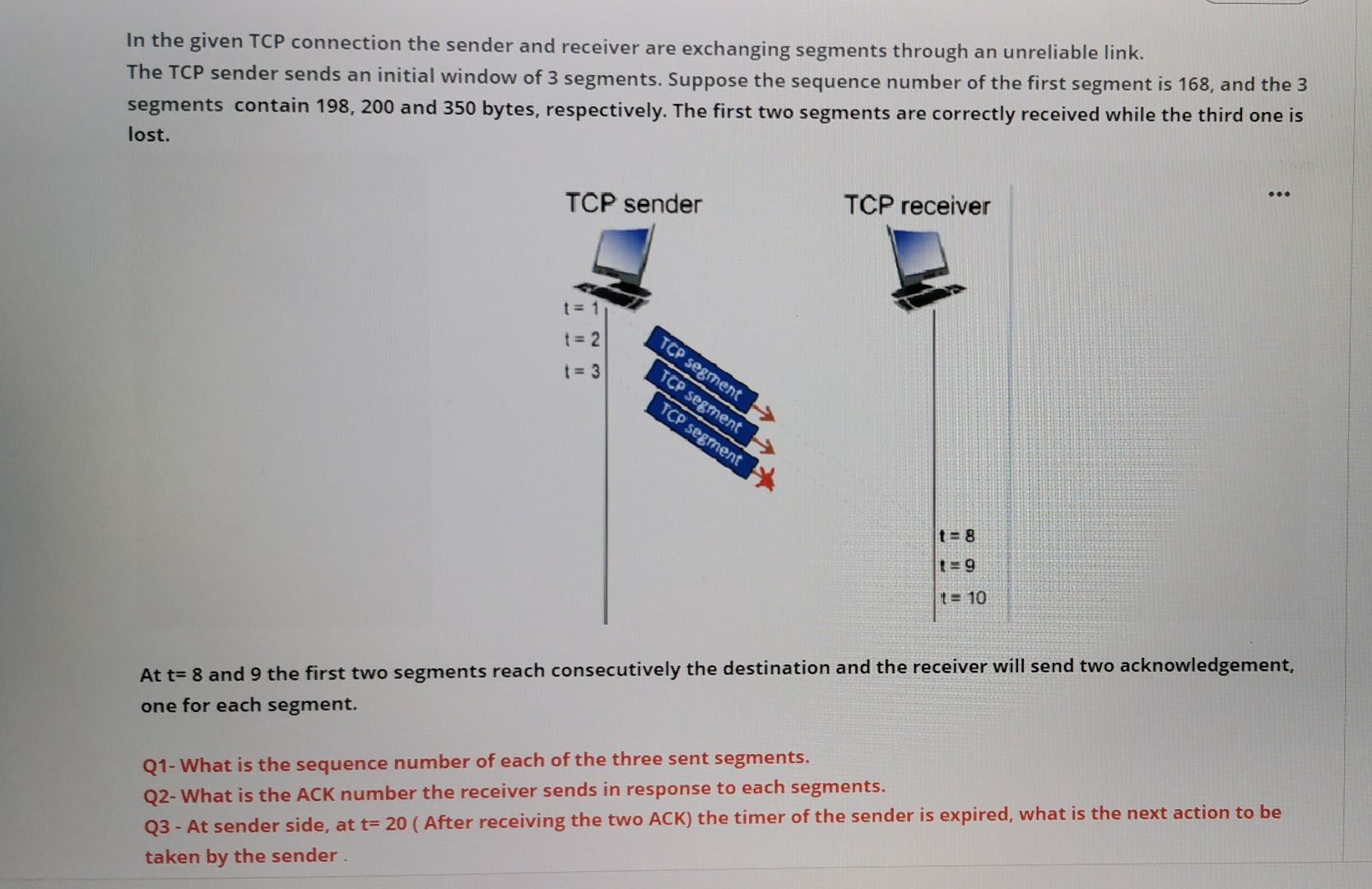 In the given TCP connection the sender and receiver are exchanging segments through an unreliable link.
The TCP sender sends an initial window of 3 segments. Suppose the sequence number of the first segment is 168, and the 3 segments contain 198, 200 and 350 bytes, respectively. The first two segments are correctly received while the third one is lost.

TCP sender

TCP receiver

...

t = 1
t = 2
t = 3

TCP segment
TCP segment
TCP segment

t = 8
t = 9
t = 10

At t= 8 and 9 the first two segments reach consecutively the destination and the receiver will send two acknowledgement, one for each segment.

Q1- What is the sequence number of each of the three sent segments.
Q2- What is the ACK number the receiver sends in response to each segments.
Q3 - At sender side, at t= 20 ( After receiving the two ACK) the timer of the sender is expired, what is the next action to be taken by the sender .