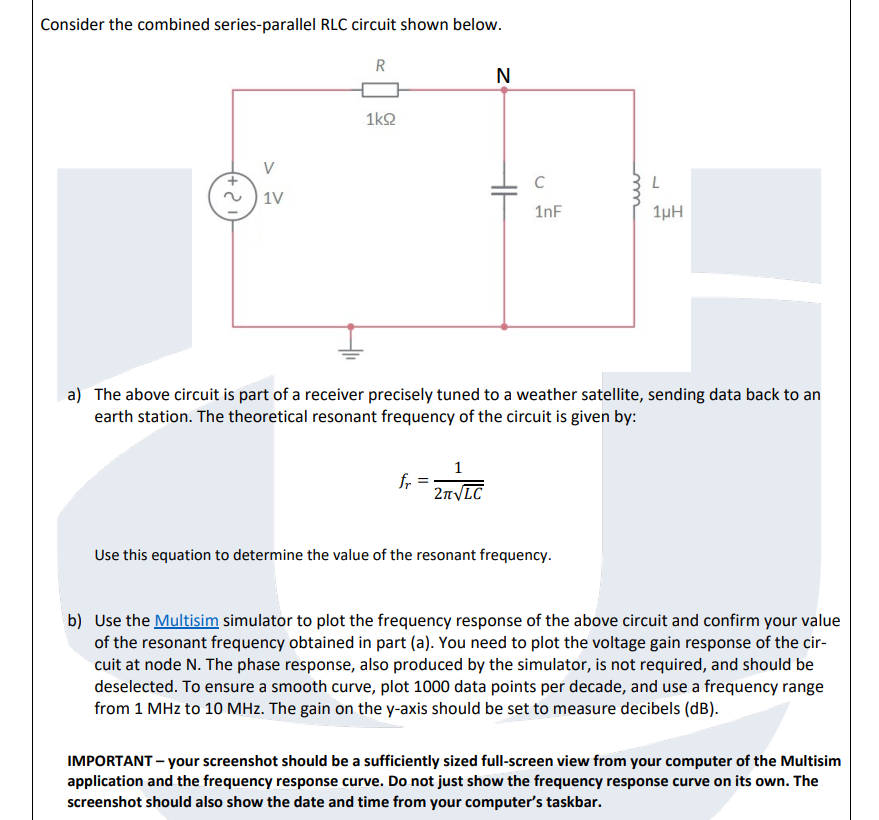 Consider the combined series-parallel RLC circuit shown below.

R

N

1kΩ

V

1V

C

1nF

L

1µH

a) The above circuit is part of a receiver precisely tuned to a weather satellite, sending data back to an earth station. The theoretical resonant frequency of the circuit is given by:

$f_r = \frac{1}{2\pi\sqrt{LC}}$

Use this equation to determine the value of the resonant frequency.

b) Use the Multisim simulator to plot the frequency response of the above circuit and confirm your value of the resonant frequency obtained in part (a). You need to plot the voltage gain response of the circuit at node N. The phase response, also produced by the simulator, is not required, and should be deselected. To ensure a smooth curve, plot 1000 data points per decade, and use a frequency range from 1 MHz to 10 MHz. The gain on the y-axis should be set to measure decibels (dB).

IMPORTANT – your screenshot should be a sufficiently sized full-screen view from your computer of the Multisim application and the frequency response curve. Do not just show the frequency response curve on its own. The screenshot should also show the date and time from your computer's taskbar.