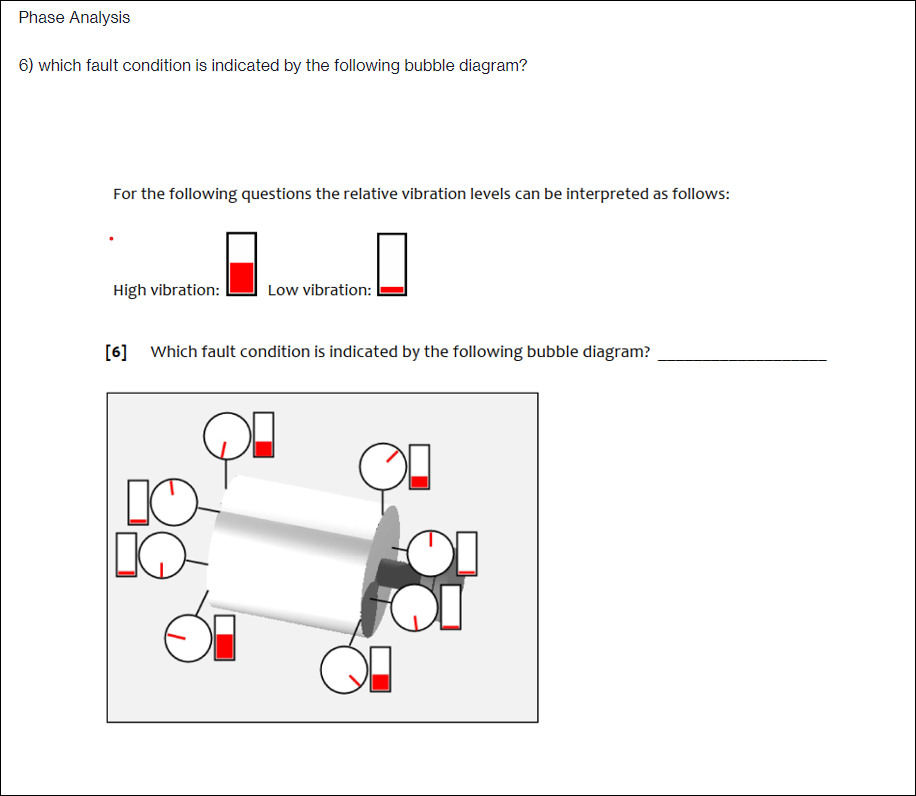 Phase Analysis

6) which fault condition is indicated by the following bubble diagram?

For the following questions the relative vibration levels can be interpreted as follows:

High vibration: Low vibration:

[6] Which fault condition is indicated by the following bubble diagram? ____________________