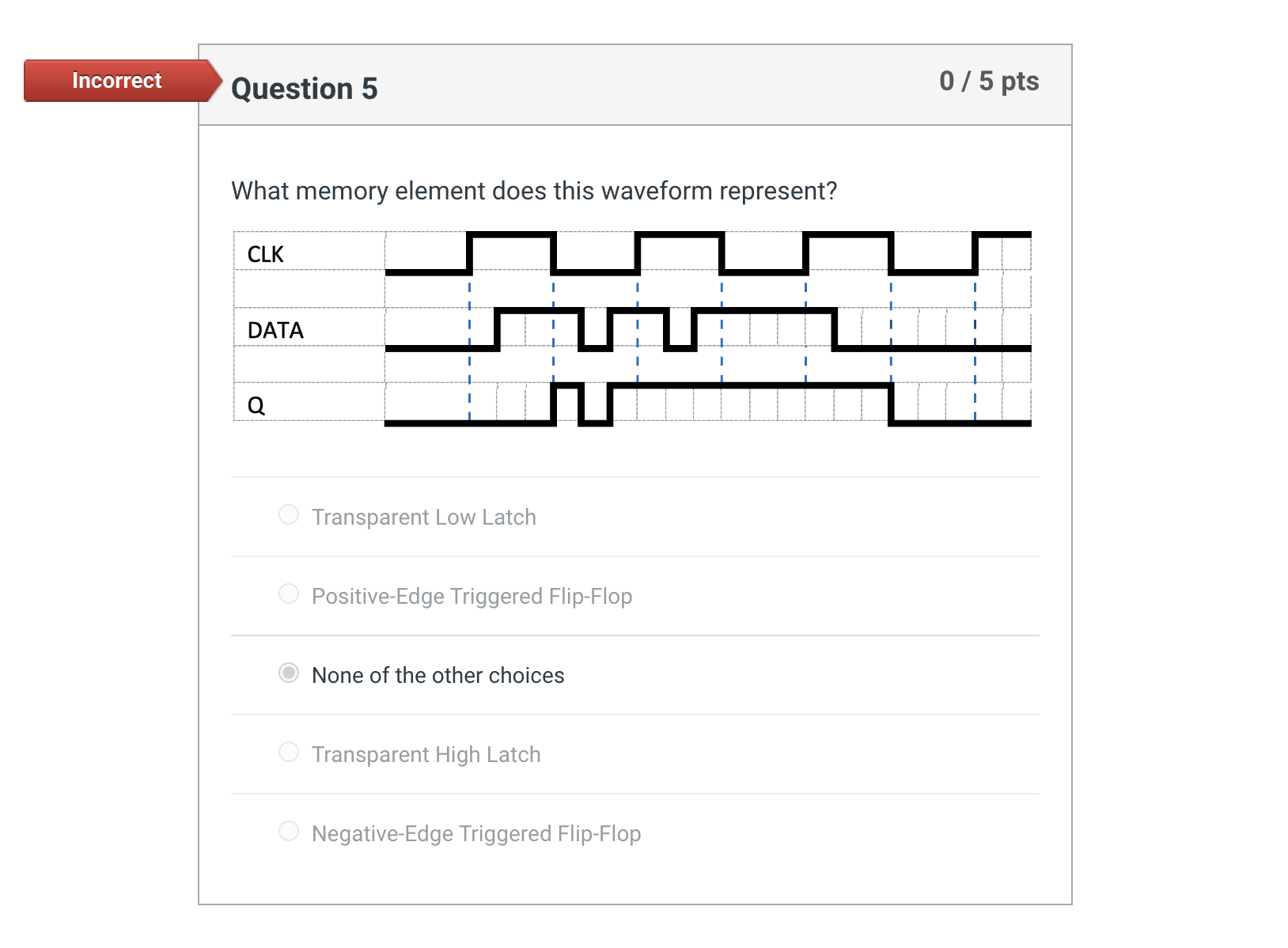 Incorrect

Question 5

0 / 5 pts

What memory element does this waveform represent?

CLK

DATA

Q

Transparent Low Latch

Positive-Edge Triggered Flip-Flop

None of the other choices

Transparent High Latch

Negative-Edge Triggered Flip-Flop