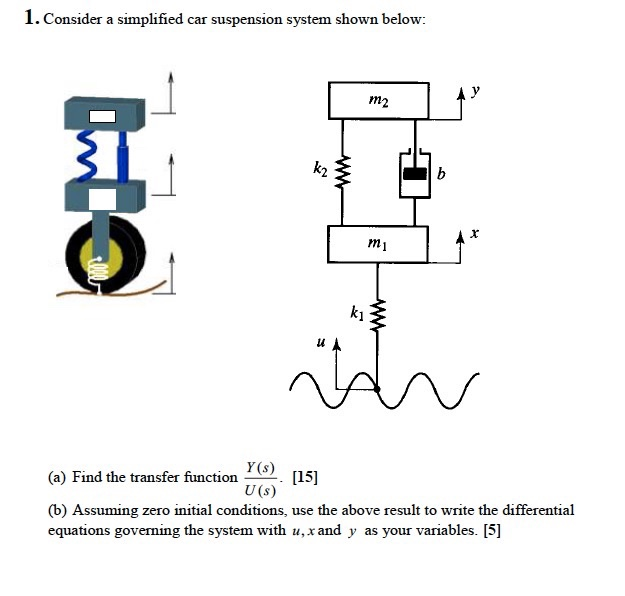 1. Consider a simplified car suspension system shown below:

$m_2$

$y$

$k_2$

$b$

$m_1$

$x$

$k_1$

$u$

(a) Find the transfer function $\frac{Y(s)}{U(s)}$. [15]

(b) Assuming zero initial conditions, use the above result to write the differential equations governing the system with $u, x$ and $y$ as your variables. [5]