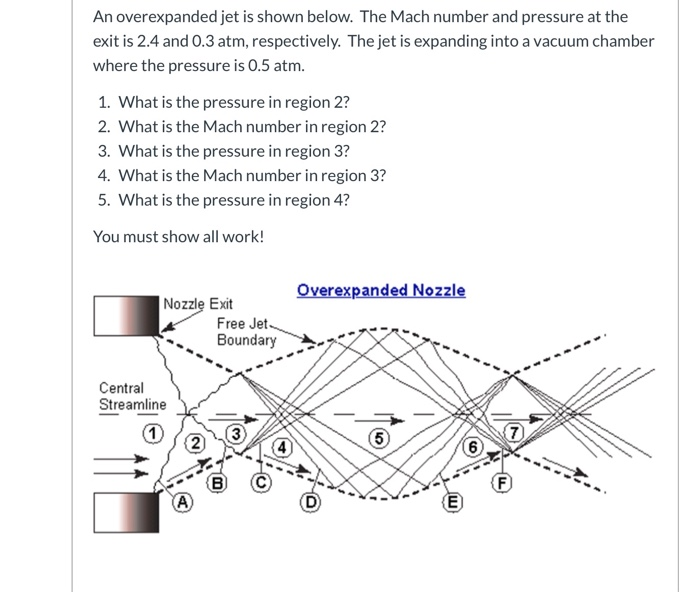 An overexpanded jet is shown below. The Mach number and pressure at the exit is 2.4 and 0.3 atm, respectively. The jet is expanding into a vacuum chamber where the pressure is 0.5 atm.

1. What is the pressure in region 2?
2. What is the Mach number in region 2?
3. What is the pressure in region 3?
4. What is the Mach number in region 3?
5. What is the pressure in region 4?

You must show all work!

Overexpanded Nozzle

Nozzle Exit

Free Jet Boundary

Central Streamline

1
2
3
4
5
6
7
A
B
C
D
E
F