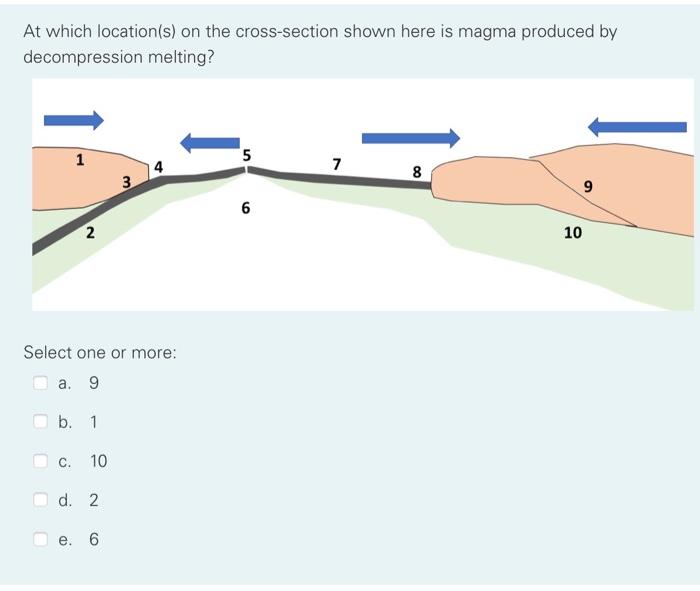 At which location(s) on the cross-section shown here is magma produced by decompression melting?

1
2
3
4
5
6
7
8
9
10

Select one or more:

a. 9

b. 1

c. 10

d. 2

e. 6