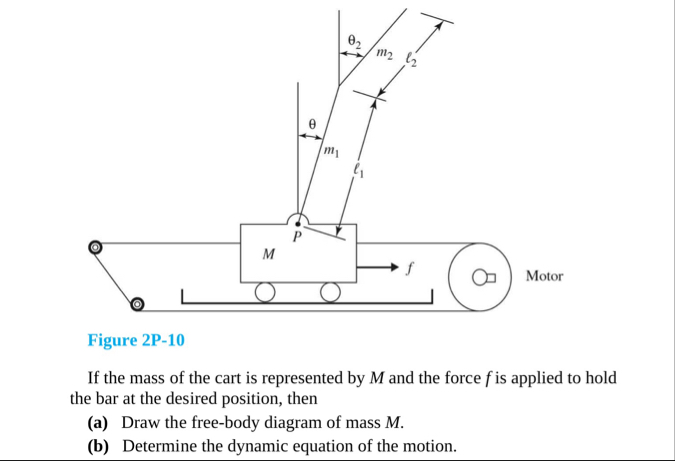 $\theta_2$
$m_2$
$\ell_2$
$\theta$
$m_1$
$\ell_1$
$P$
$M$
$f$
Motor

Figure 2P-10

If the mass of the cart is represented by $M$ and the force $f$ is applied to hold the bar at the desired position, then

(a) Draw the free-body diagram of mass $M$.

(b) Determine the dynamic equation of the motion.