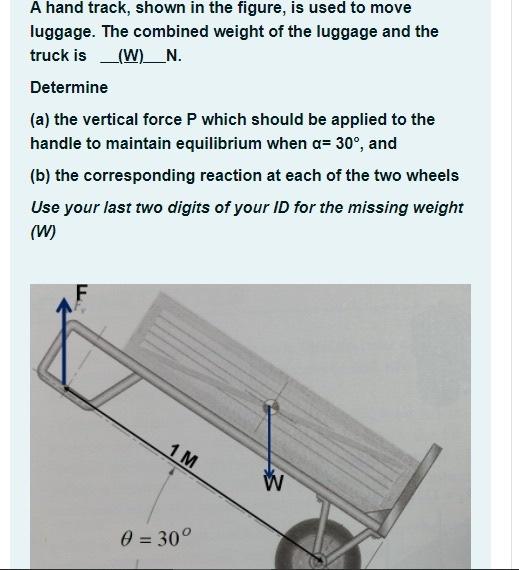 A hand track, shown in the figure, is used to move luggage. The combined weight of the luggage and the truck is __(W)__N.

Determine

(a) the vertical force P which should be applied to the handle to maintain equilibrium when α= 30°, and

(b) the corresponding reaction at each of the two wheels

Use your last two digits of your ID for the missing weight (W)

F

1 M

W

$\theta = 30^o$