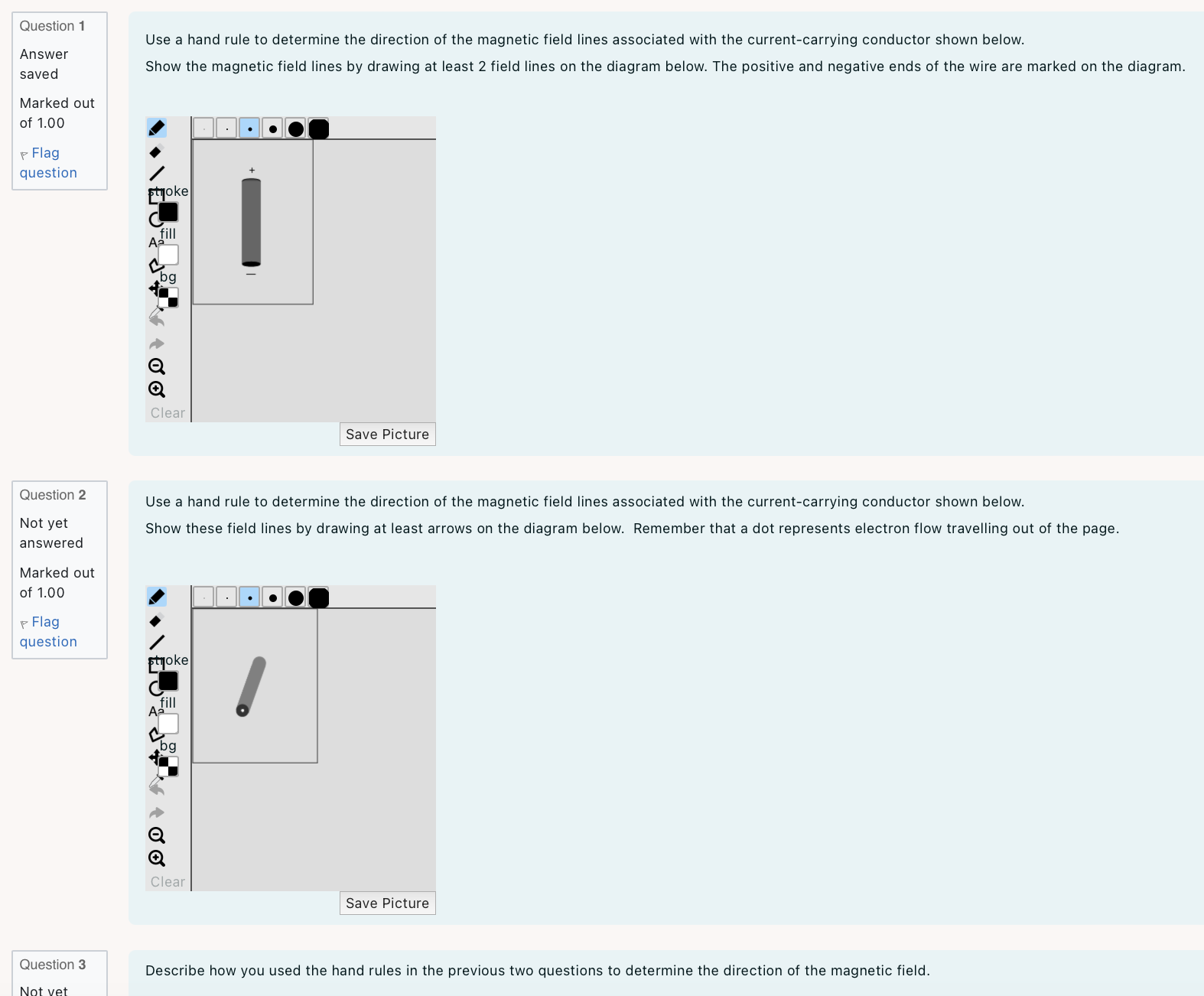 Question 1

Answer saved

Marked out of 1.00

Flag question

Use a hand rule to determine the direction of the magnetic field lines associated with the current-carrying conductor shown below.

Show the magnetic field lines by drawing at least 2 field lines on the diagram below. The positive and negative ends of the wire are marked on the diagram.

stroke

fill

Aa

bg

Clear

+

–

Save Picture

Question 2

Not yet answered

Marked out of 1.00

Flag question

Use a hand rule to determine the direction of the magnetic field lines associated with the current-carrying conductor shown below.

Show these field lines by drawing at least arrows on the diagram below. Remember that a dot represents electron flow travelling out of the page.

stroke

fill

Aa

bg

Clear

Save Picture

Question 3

Not yet

Describe how you used the hand rules in the previous two questions to determine the direction of the magnetic field.