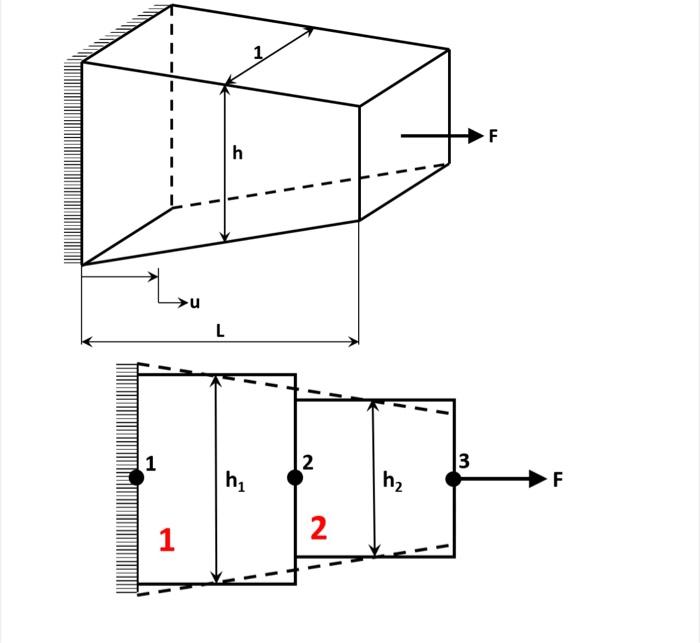 1
h
F
u
L
1
$h_1$
2
$h_2$
3
F
1
2