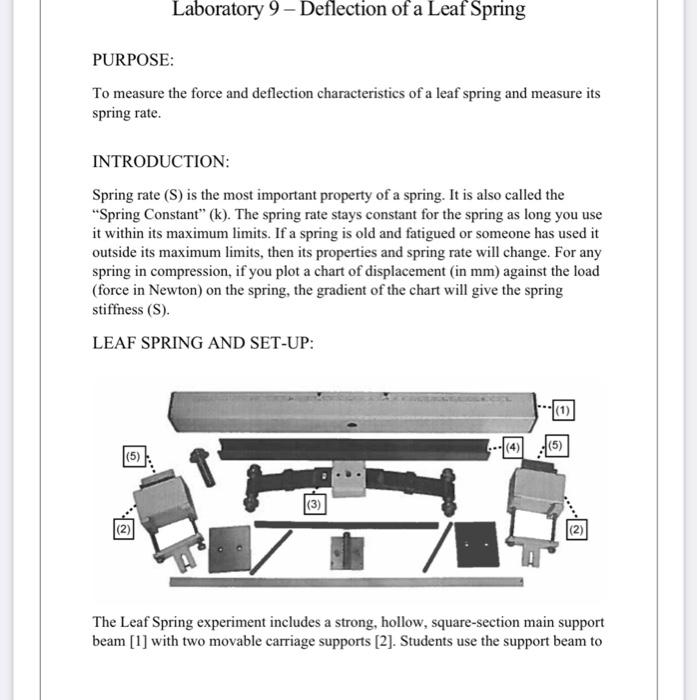 Laboratory 9 – Deflection of a Leaf Spring

PURPOSE:

To measure the force and deflection characteristics of a leaf spring and measure its spring rate.

INTRODUCTION:

Spring rate (S) is the most important property of a spring. It is also called the "Spring Constant" (k). The spring rate stays constant for the spring as long you use it within its maximum limits. If a spring is old and fatigued or someone has used it outside its maximum limits, then its properties and spring rate will change. For any spring in compression, if you plot a chart of displacement (in mm) against the load (force in Newton) on the spring, the gradient of the chart will give the spring stiffness (S).

LEAF SPRING AND SET-UP:

(1)
(5)
(4)
(5)
(3)
(2)
(2)

The Leaf Spring experiment includes a strong, hollow, square-section main support beam [1] with two movable carriage supports [2]. Students use the support beam to