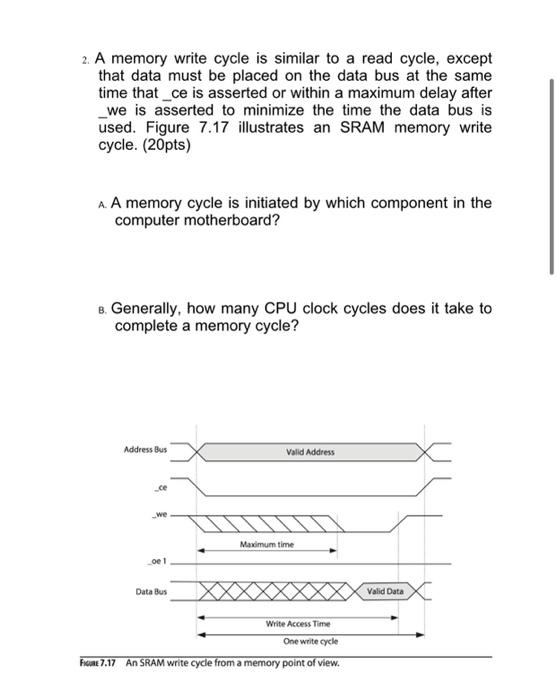 2. A memory write cycle is similar to a read cycle, except that data must be placed on the data bus at the same time that _ce is asserted or within a maximum delay after _we is asserted to minimize the time the data bus is used. Figure 7.17 illustrates an SRAM memory write cycle. (20pts)

A. A memory cycle is initiated by which component in the computer motherboard?

B. Generally, how many CPU clock cycles does it take to complete a memory cycle?

Address Bus
Valid Address
_ce
_we
Maximum time
_oe 1
Data Bus
Valid Data
Write Access Time
One write cycle

FIGURE 7.17 An SRAM write cycle from a memory point of view.